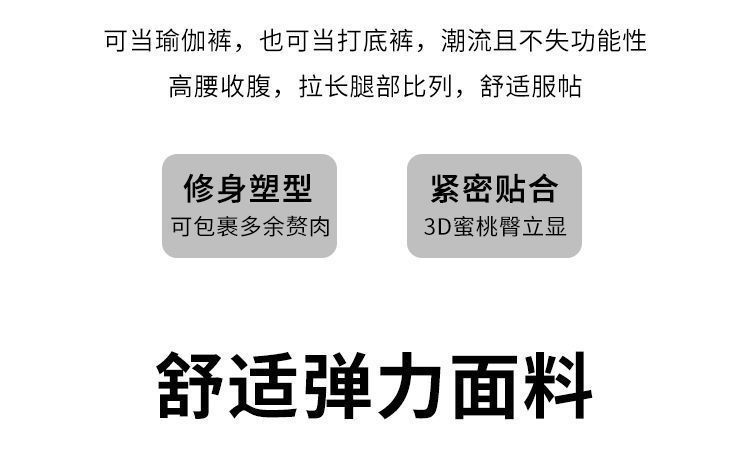 可当瑜伽裤，也可当打底裤，潮流且不失功能性

高腰收腹，拉长腿部比列，舒适服帖

修身塑型
可包裹多余赘肉

紧密贴合
3D蜜桃臀立显

舒适弹力面料