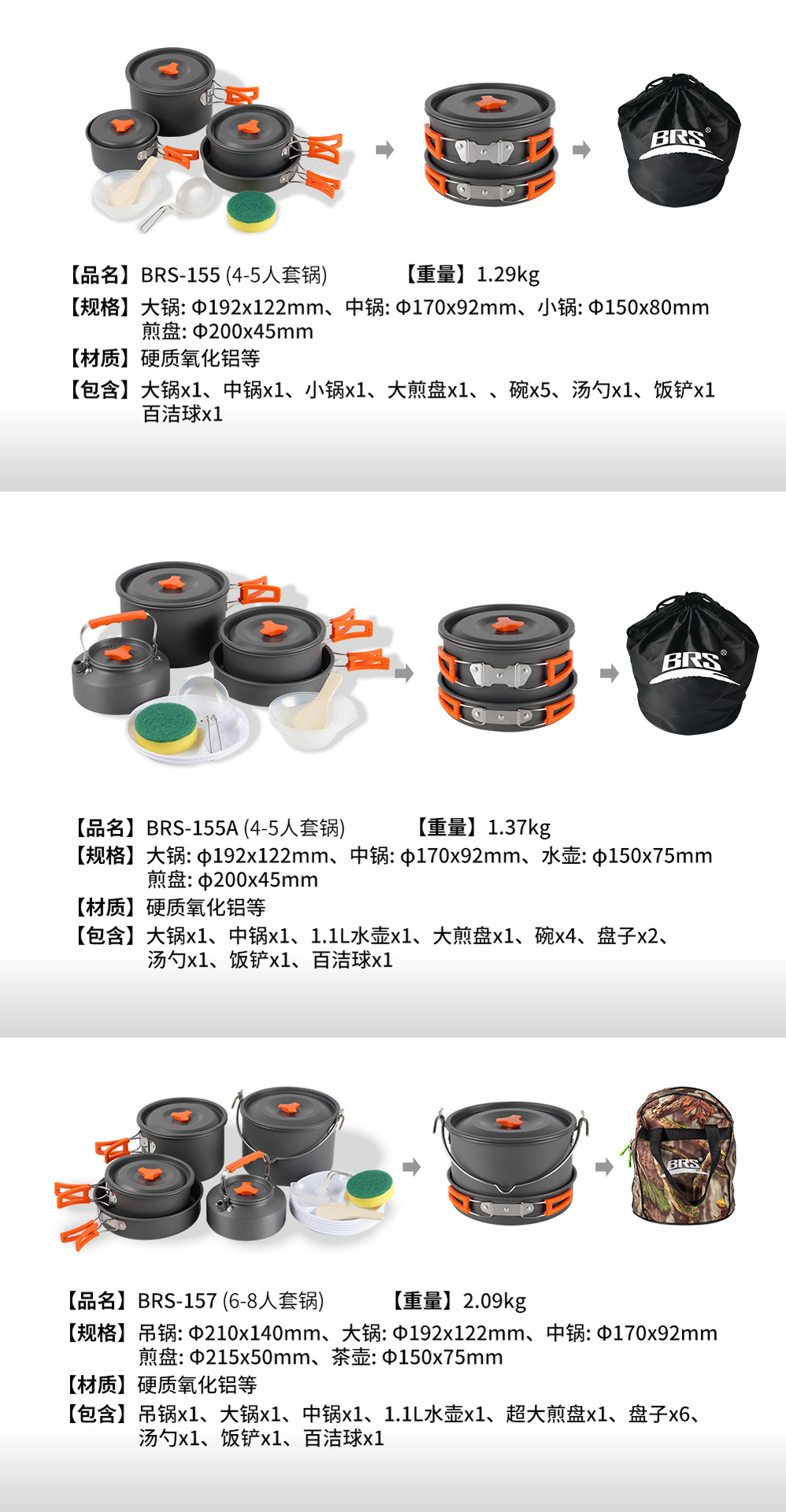 BRS®

【品名】BRS-155 (4-5人套锅)　　【重量】1.29kg
【规格】大锅: Φ192x122mm、中锅: Φ170x92mm、小锅: Φ150x80mm 煎盘: Φ200x45mm
【材质】硬质氧化铝等
【包含】大锅x1、中锅x1、小锅x1、大煎盘x1、、碗x5、汤勺x1、饭铲x1 百洁球x1

BRS®

【品名】BRS-155A (4-5人套锅)　　【重量】1.37kg
【规格】大锅: ϕ192x122mm、中锅: ϕ170x92mm、水壶: ϕ150x75mm 煎盘: ϕ200x45mm
【材质】硬质氧化铝等
【包含】大锅x1、中锅x1、1.1L水壶x1、大煎盘x1、碗x4、盘子x2、汤勺x1、饭铲x1、百洁球x1

BRS®

【品名】BRS-157 (6-8人套锅)　　【重量】2.09kg
【规格】吊锅: Φ210x140mm、大锅: Φ192x122mm、中锅: Φ170x92mm 煎盘: Φ215x50mm、茶壶: Φ150x75mm
【材质】硬质氧化铝等
【包含】吊锅x1、大锅x1、中锅x1、1.1L水壶x1、超大煎盘x1、盘子x6、汤勺x1、饭铲x1、百洁球x1