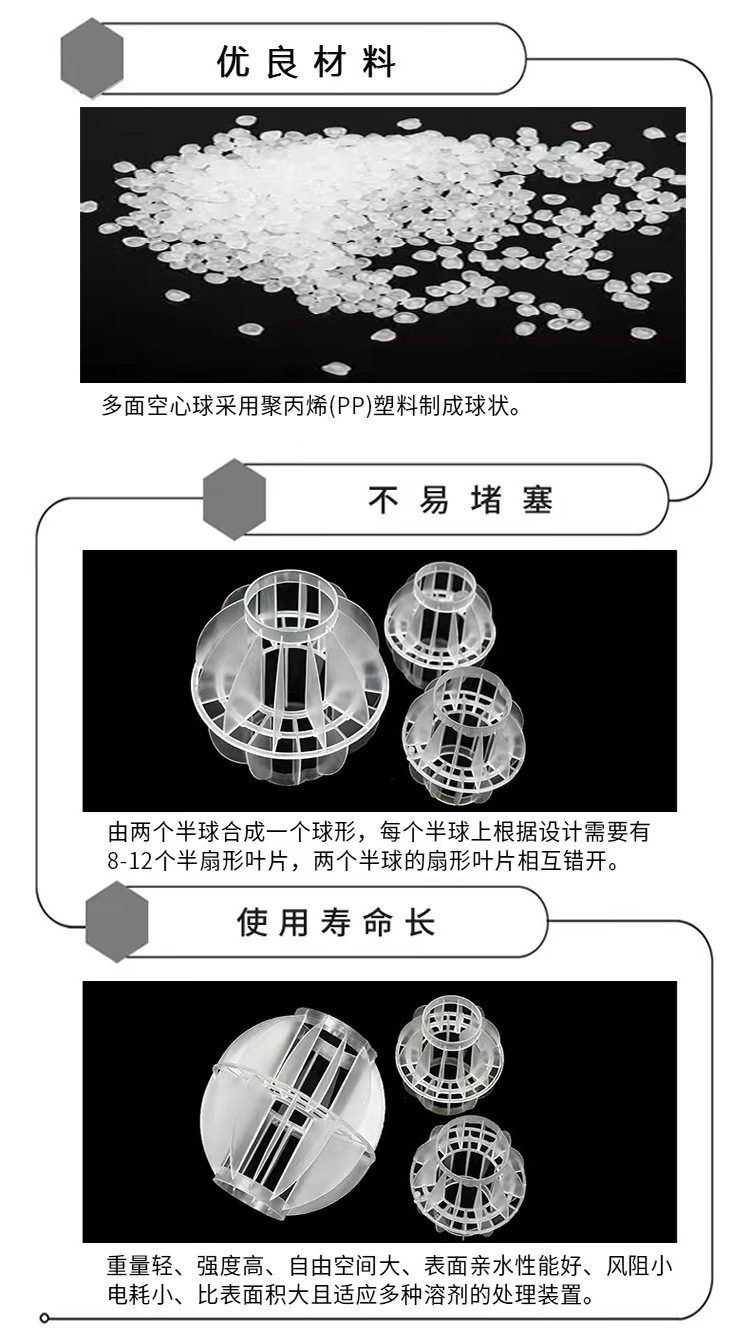 优良材料

多面空心球采用聚丙烯(PP)塑料制成球状。

不易堵塞

由两个半球合成一个球形，每个半球上根据设计需要有8-12个半扇形叶片，两个半球的扇形叶片相互错开。

使用寿命长

重量轻、强度高、自由空间大、表面亲水性能好、风阻小电耗小、比表面积大且适应多种溶剂的处理装置。