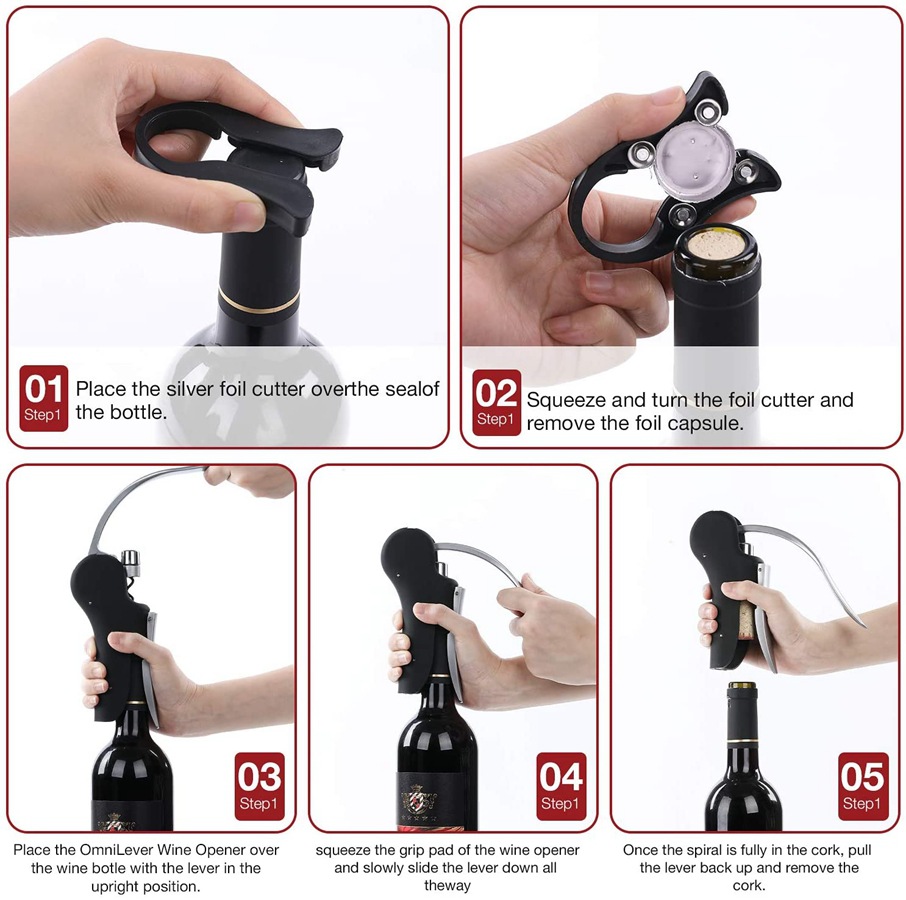 01
Step1
Place the silver foil cutter overthe sealof the bottle.

02
Step1
Squeeze and turn the foil cutter and remove the foil capsule.

03
Step1

Place the OmniLever Wine Opener over the wine botle with the lever in the upright position.

04
Step1

squeeze the grip pad of the wine opener and slowly slide the lever down all theway

05
Step1

Once the spiral is fully in the cork, pull the lever back up and remove the cork.