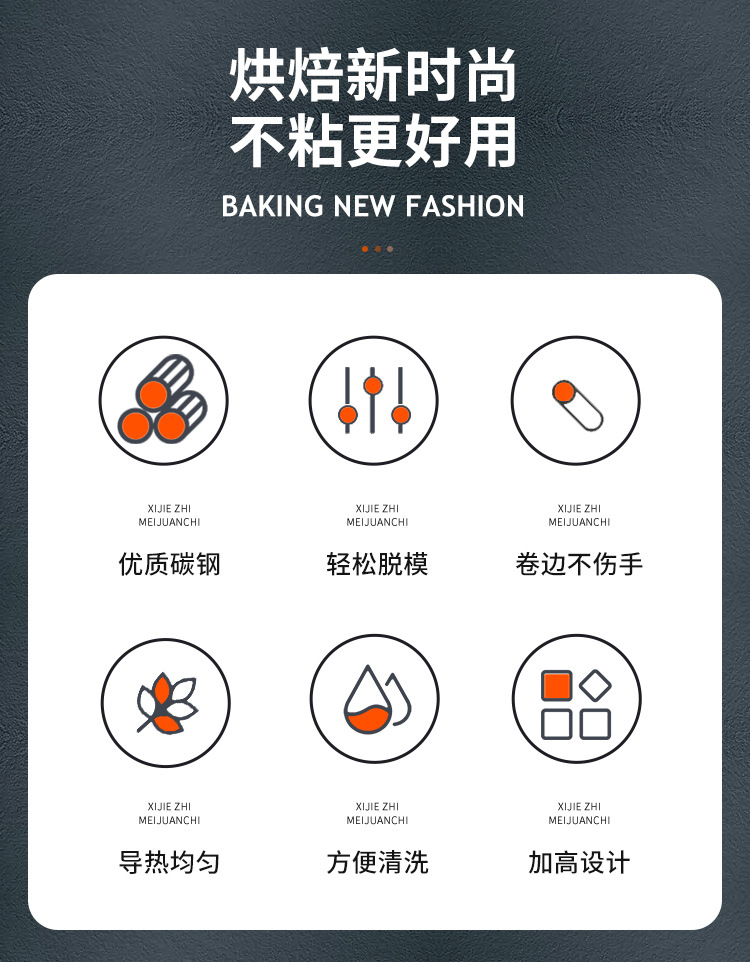 烘焙新时尚
不粘更好用
BAKING NEW FASHION

XIJIE ZHI
MEIJUANCHI
优质碳钢

XIJIE ZHI
MEIJUANCHI
轻松脱模

XIJIE ZHI
MEIJUANCHI
卷边不伤手

XIJIE ZHI
MEIJUANCHI
导热均匀

XIJIE ZHI
MEIJUANCHI
方便清洗

XIJIE ZHI
MEIJUANCHI
加高设计