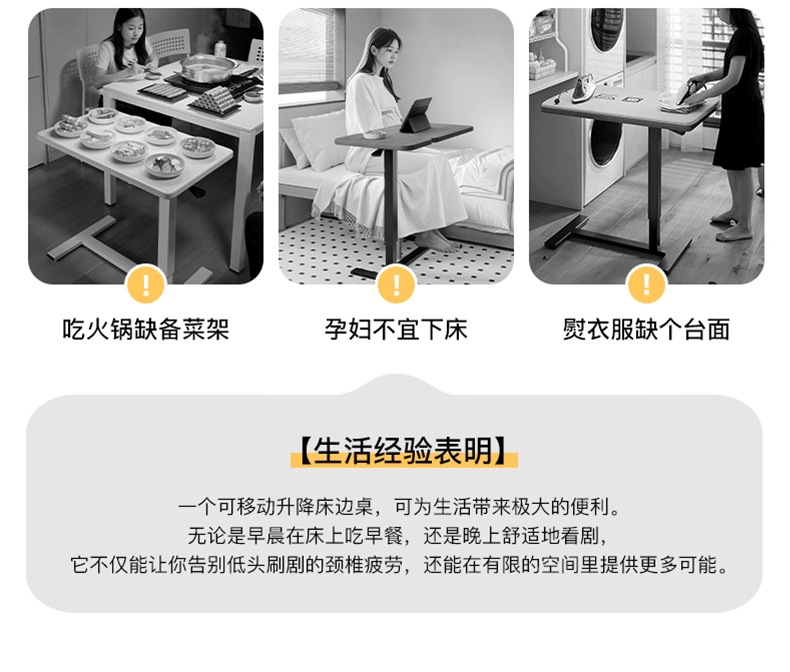 !
吃火锅缺备菜架

!
孕妇不宜下床

!
熨衣服缺个台面

【生活经验表明】

一个可移动升降床边桌，可为生活带来极大的便利。
无论是早晨在床上吃早餐，还是晚上舒适地看剧，
它不仅能让你告别低头刷剧的颈椎疲劳，还能在有限的空间里提供更多可能。