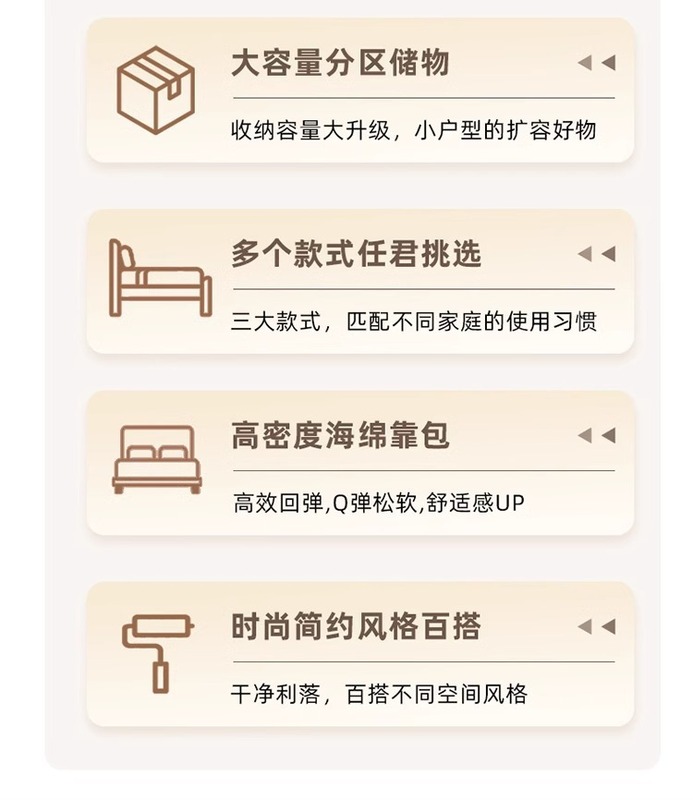 大容量分区储物

收纳容量大升级，小户型的扩容好物

多个款式任君挑选

三大款式，匹配不同家庭的使用习惯

高密度海绵靠包

高效回弹,Q弹松软,舒适感UP

时尚简约风格百搭

干净利落，百搭不同空间风格