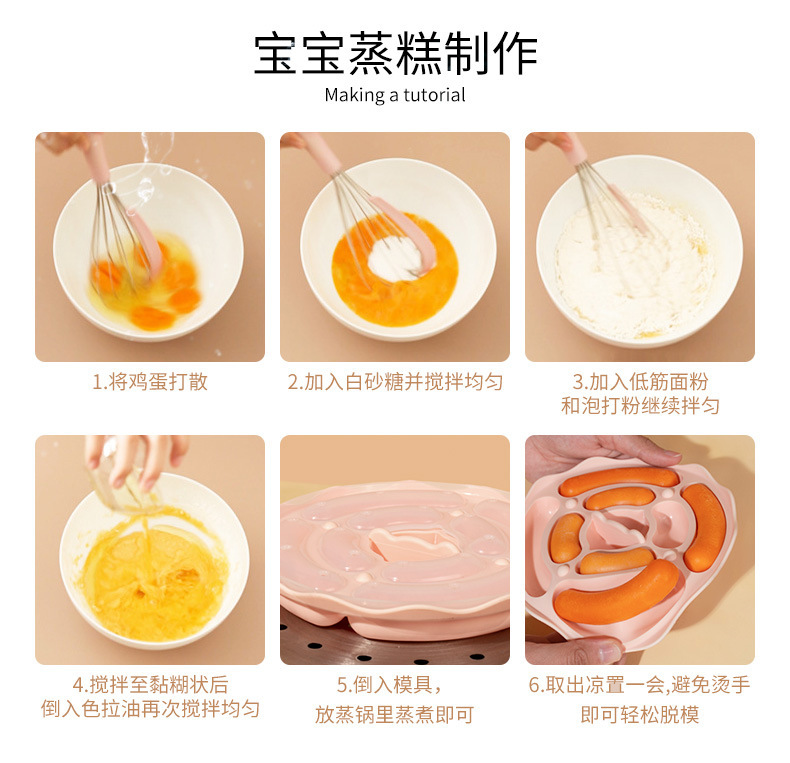 宝宝蒸糕制作

Making a tutorial

1.将鸡蛋打散

2.加入白砂糖并搅拌均匀

3.加入低筋面粉和泡打粉继续拌匀

4.搅拌至黏糊状后倒入色拉油再次搅拌均匀

5.倒入模具，放蒸锅里蒸煮即可

6.取出凉置一会,避免烫手即可轻松脱模