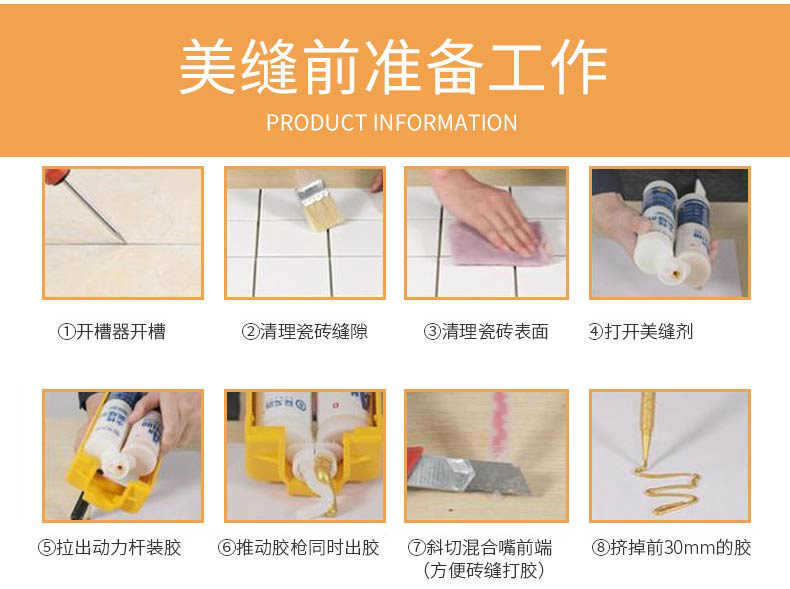 美缝前准备工作

PRODUCT INFORMATION

①开槽器开槽

②清理瓷砖缝隙

③清理瓷砖表面

④打开美缝剂

⑤拉出动力杆装胶

⑥推动胶枪同时出胶

⑦斜切混合嘴前端（方便砖缝打胶）

⑧挤掉前30mm的胶