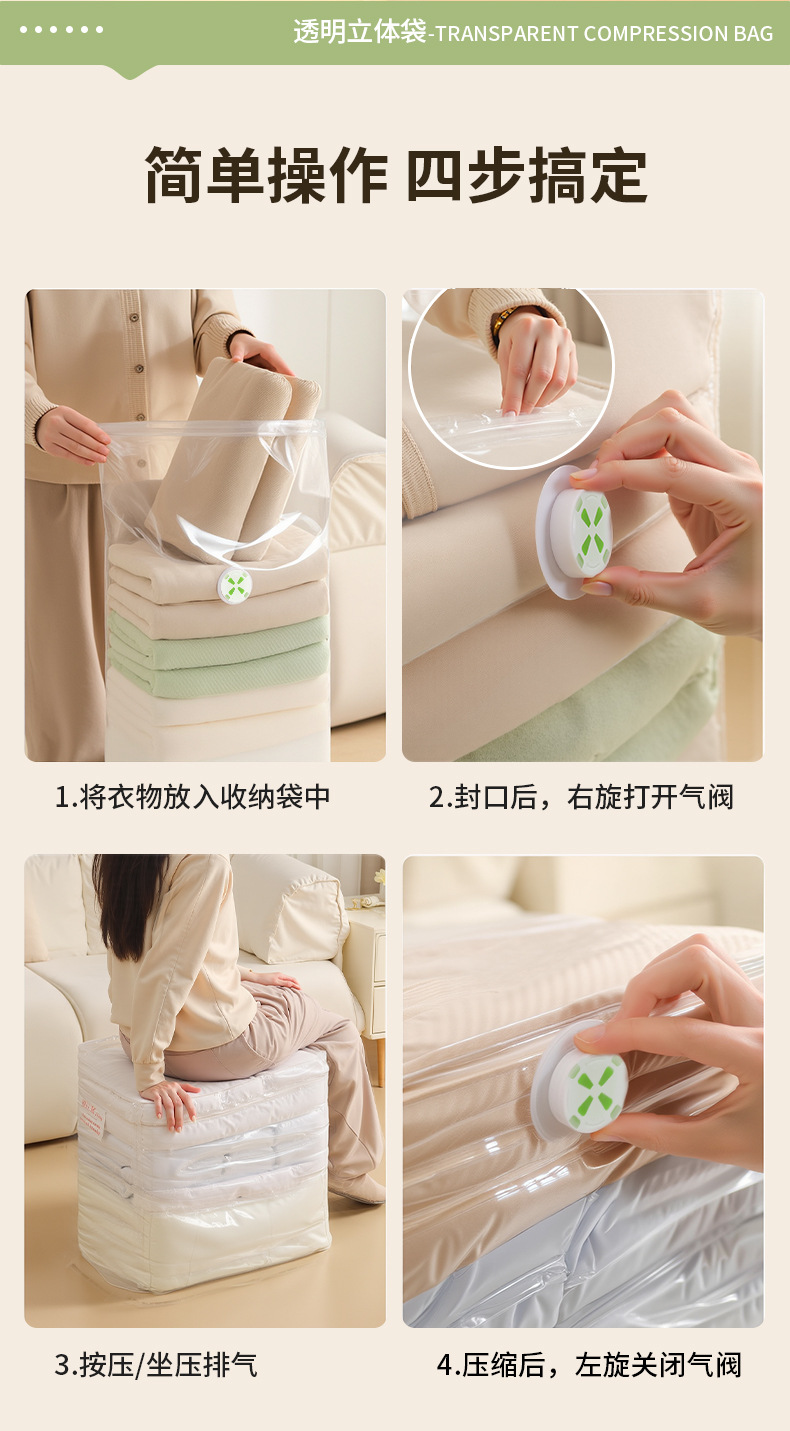 透明立体袋-TRANSPARENT COMPRESSION BAG

简单操作 四步搞定

1.将衣物放入收纳袋中

2.封口后，右旋打开气阀

3.按压/坐压排气

4.压缩后，左旋关闭气阀