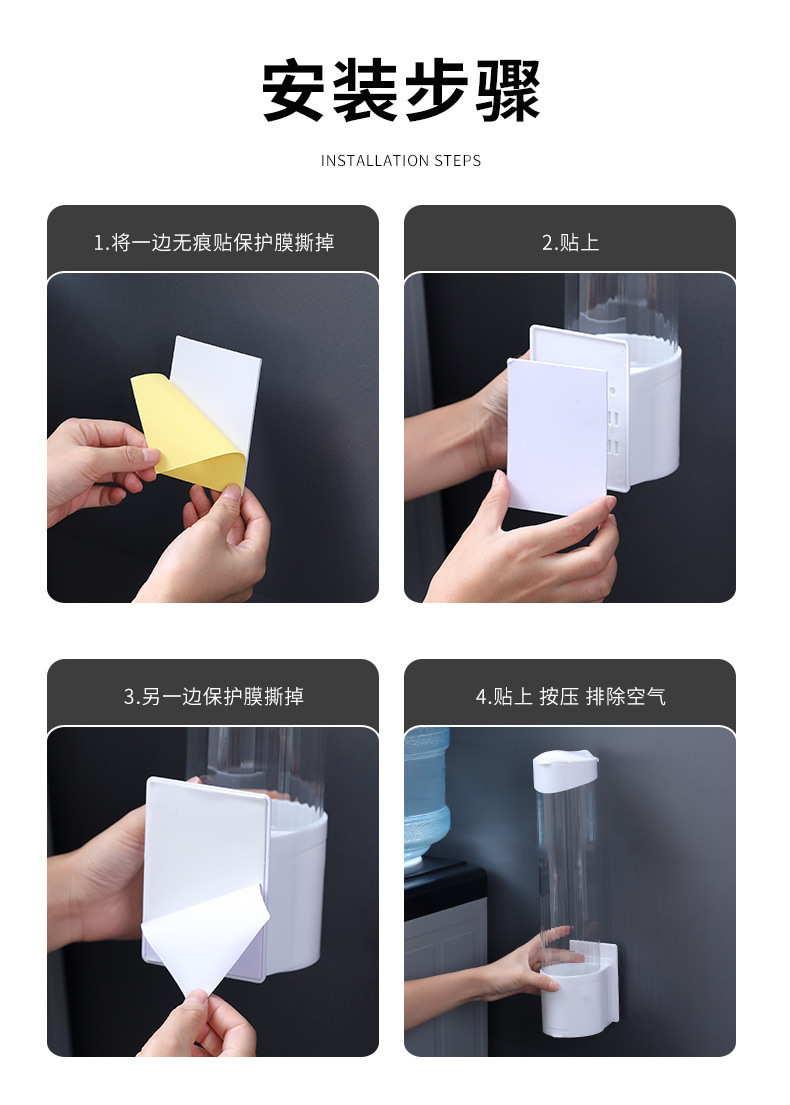 安装步骤

INSTALLATION STEPS

1.将一边无痕贴保护膜撕掉

2.贴上

3.另一边保护膜撕掉

4.贴上 按压 排除空气