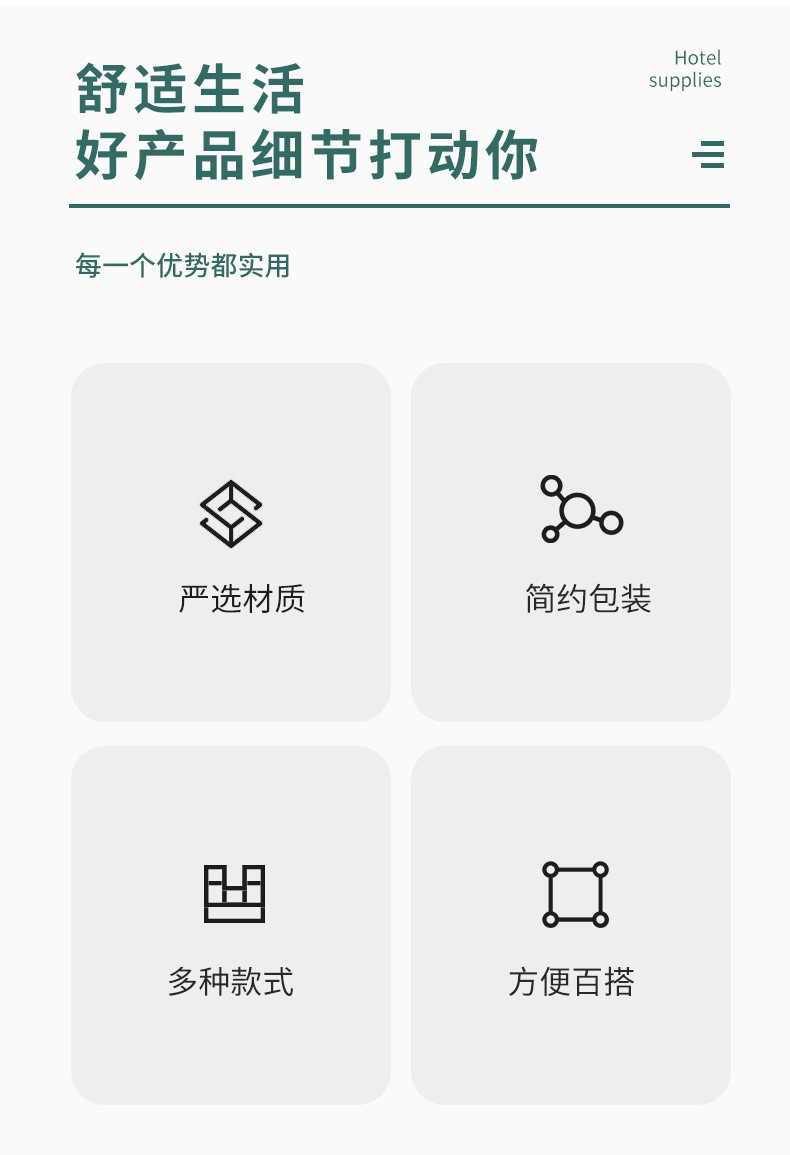 舒适生活
好产品细节打动你

Hotel
supplies

每一个优势都实用

严选材质

简约包装

多种款式

方便百搭