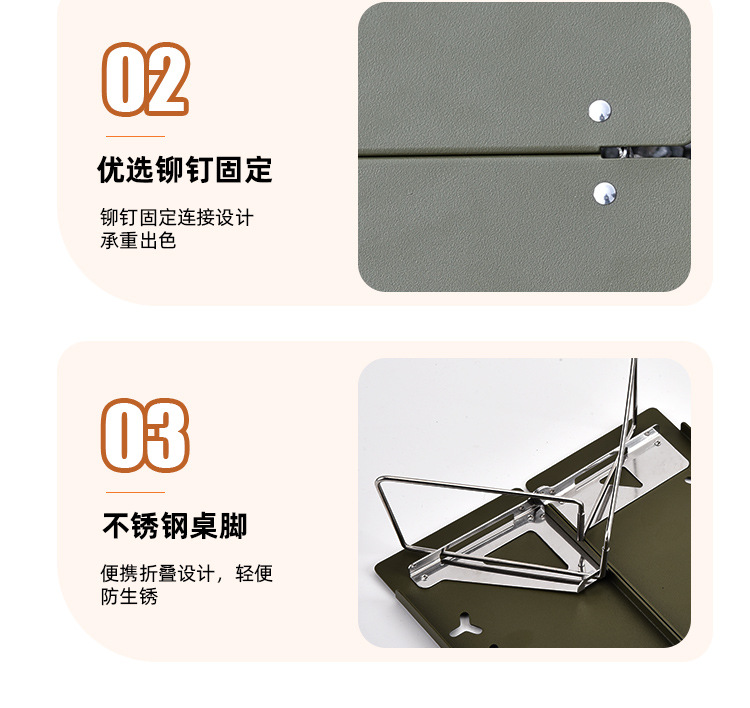 02

优选铆钉固定

铆钉固定连接设计
承重出色

03

不锈钢桌脚

便携折叠设计，轻便
防生锈