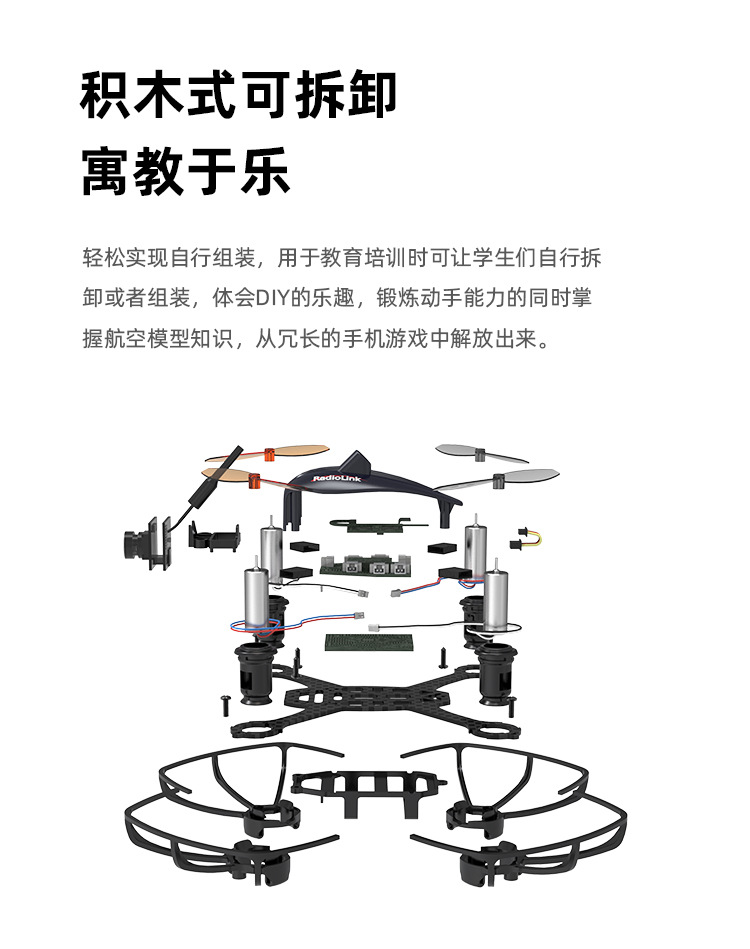 积木式可拆卸
寓教于乐

轻松实现自行组装，用于教育培训时可让学生们自行拆卸或者组装，体会DIY的乐趣，锻炼动手能力的同时掌握航空模型知识，从冗长的手机游戏中解放出来。

RadioLink