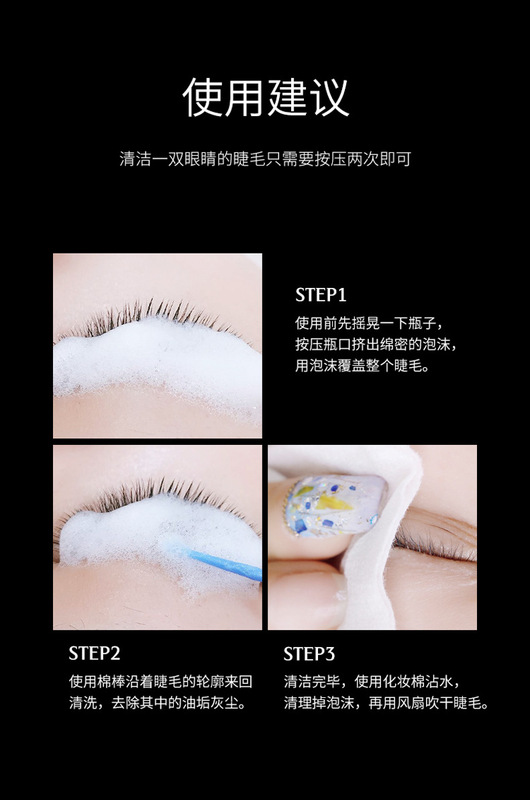 使用建议

清洁一双眼睛的睫毛只需要按压两次即可

STEP1
使用前先摇晃一下瓶子，按压瓶口挤出绵密的泡沫，用泡沫覆盖整个睫毛。

STEP2
使用棉棒沿着睫毛的轮廓来回清洗，去除其中的油垢灰尘。

STEP3
清洁完毕，使用化妆棉沾水，清理掉泡沫，再用风扇吹干睫毛。