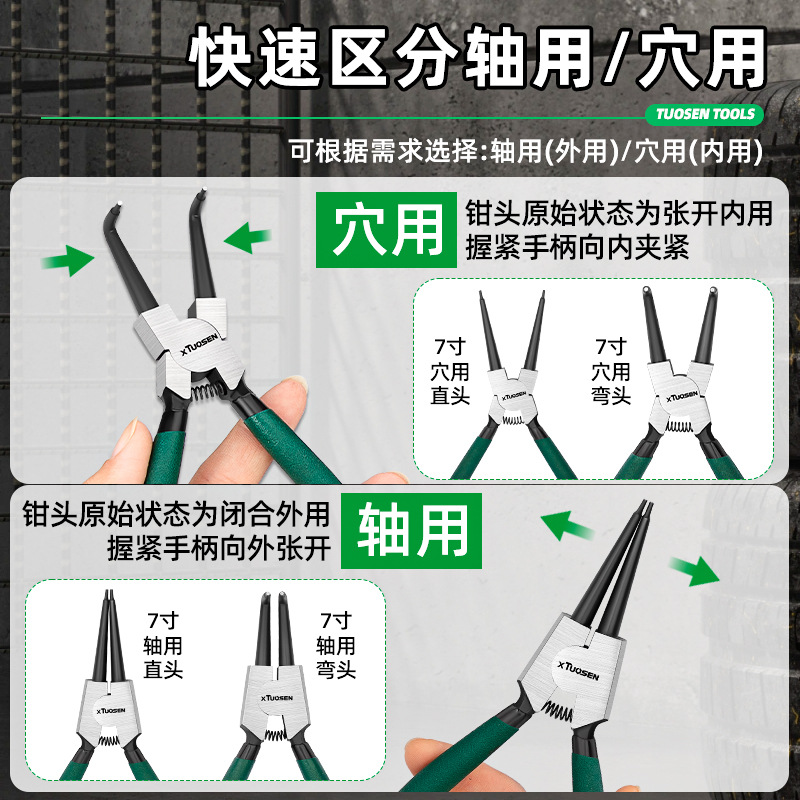 快速区分轴用/穴用

TUOSEN TOOLS

可根据需求选择:轴用(外用)/穴用(内用)

穴用

钳头原始状态为张开内用
握紧手柄向内夹紧

xTUOSEN

7寸
穴用
直头

xTUOSEN

7寸
穴用
弯头

xTUOSEN

钳头原始状态为闭合外用
握紧手柄向外张开

轴用

7寸
轴用
直头

xTUOSEN

7寸
轴用
弯头

xTUOSEN

xTUOSEN