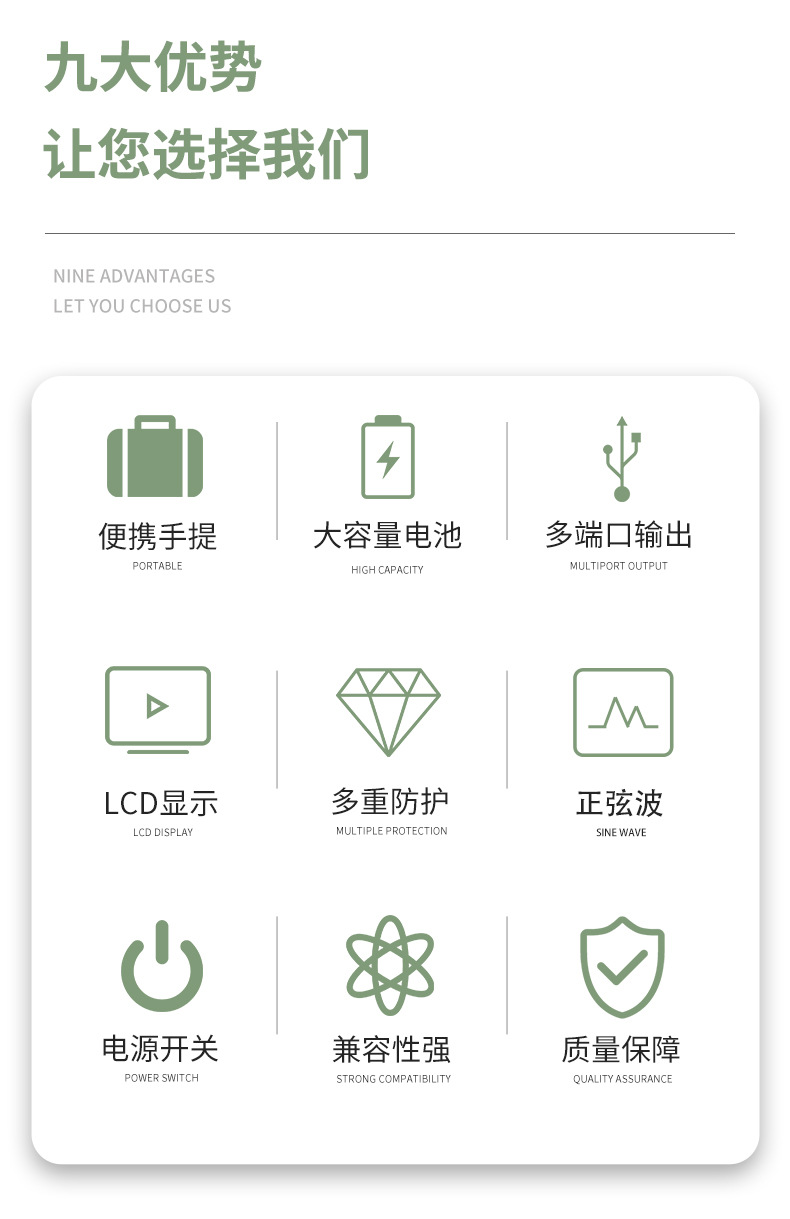 九大优势
让您选择我们

NINE ADVANTAGES
LET YOU CHOOSE US

便携手提
PORTABLE

大容量电池
HIGH CAPACITY

多端口输出
MULTIPORT OUTPUT

LCD显示
LCD DISPLAY

多重防护
MULTIPLE PROTECTION

正弦波
SINE WAVE

电源开关
POWER SWITCH

兼容性强
STRONG COMPATIBILITY

质量保障
QUALITY ASSURANCE