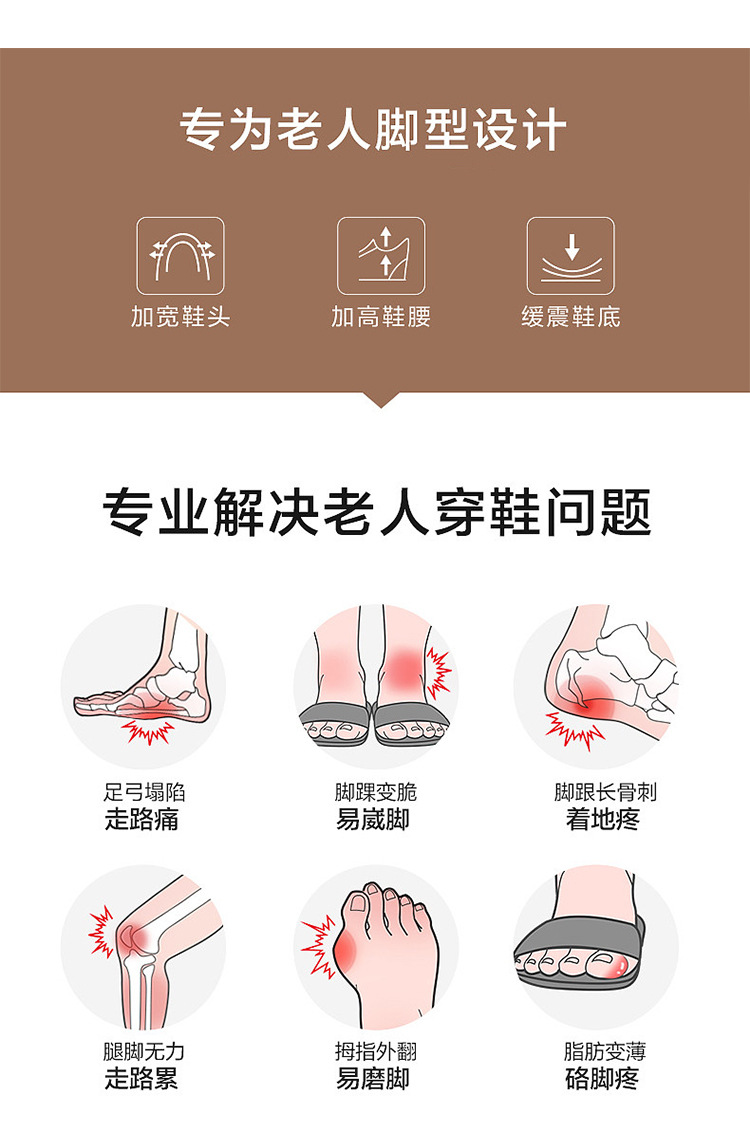 专为老人脚型设计

加宽鞋头

加高鞋腰

缓震鞋底

专业解决老人穿鞋问题

足弓塌陷
走路痛

脚踝变脆
易崴脚

脚跟长骨刺
着地疼

腿脚无力
走路累

拇指外翻
易磨脚

脂肪变薄
硌脚疼