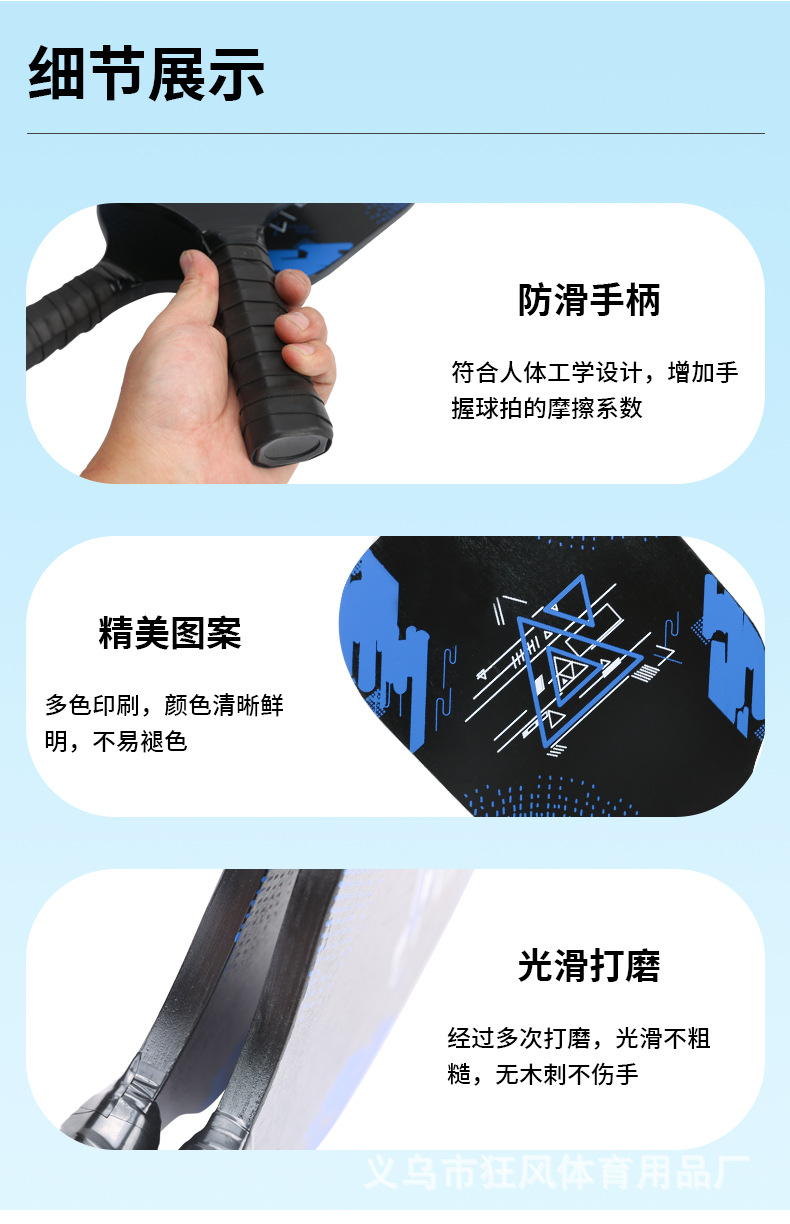 细节展示

防滑手柄

符合人体工学设计，增加手握球拍的摩擦系数

精美图案

多色印刷，颜色清晰鲜明，不易褪色

光滑打磨

经过多次打磨，光滑不粗糙，无木刺不伤手

义乌市狂风体育用品厂