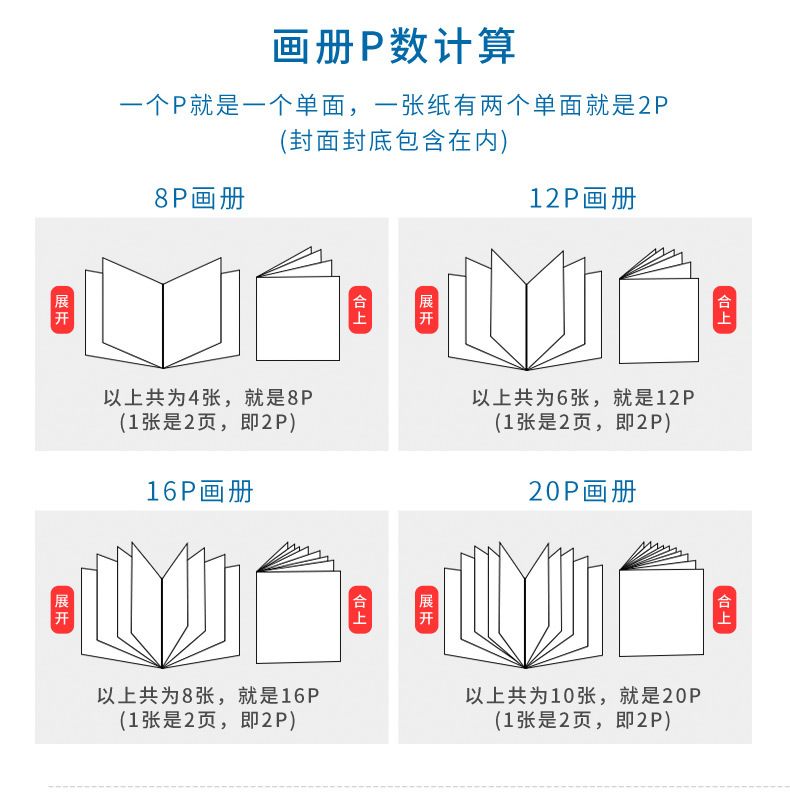 画册P数计算

一个P就是一个单面，一张纸有两个单面就是2P
(封面封底包含在内)

8P画册

展开

合上

以上共为4张，就是8P
(1张是2页，即2P)

12P画册

展开

合上

以上共为6张，就是12P
(1张是2页，即2P)

16P画册

展开

合上

以上共为8张，就是16P
(1张是2页，即2P)

20P画册

展开

合上

以上共为10张，就是20P
(1张是2页，即2P)