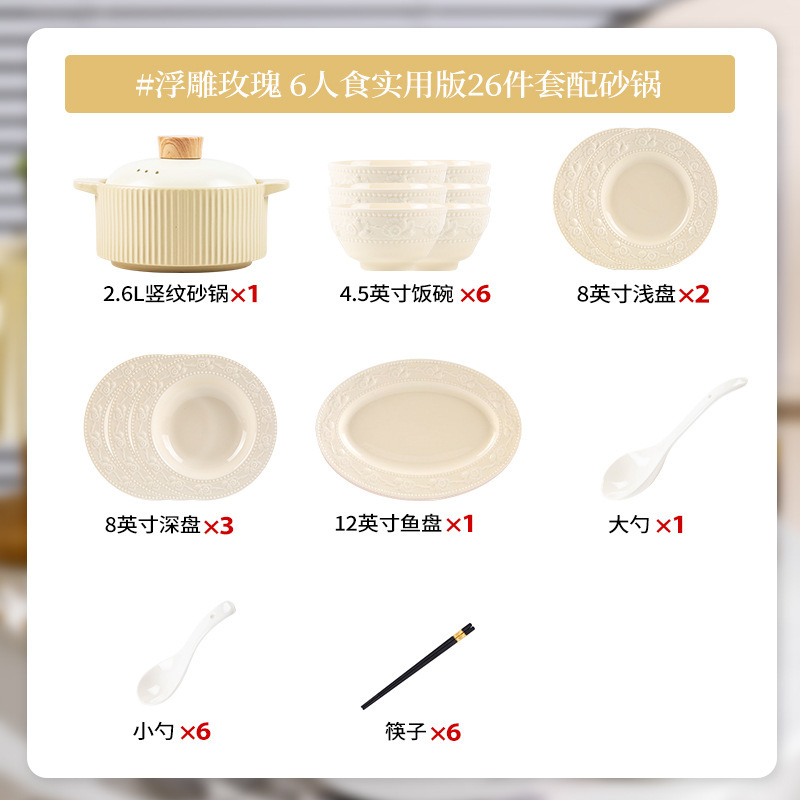 #浮雕玫瑰 6人食实用版26件套配砂锅

2.6L竖纹砂锅×1

4.5英寸饭碗 ×6

8英寸浅盘×2

8英寸深盘×3

12英寸鱼盘×1

大勺 ×1

小勺 ×6

筷子×6