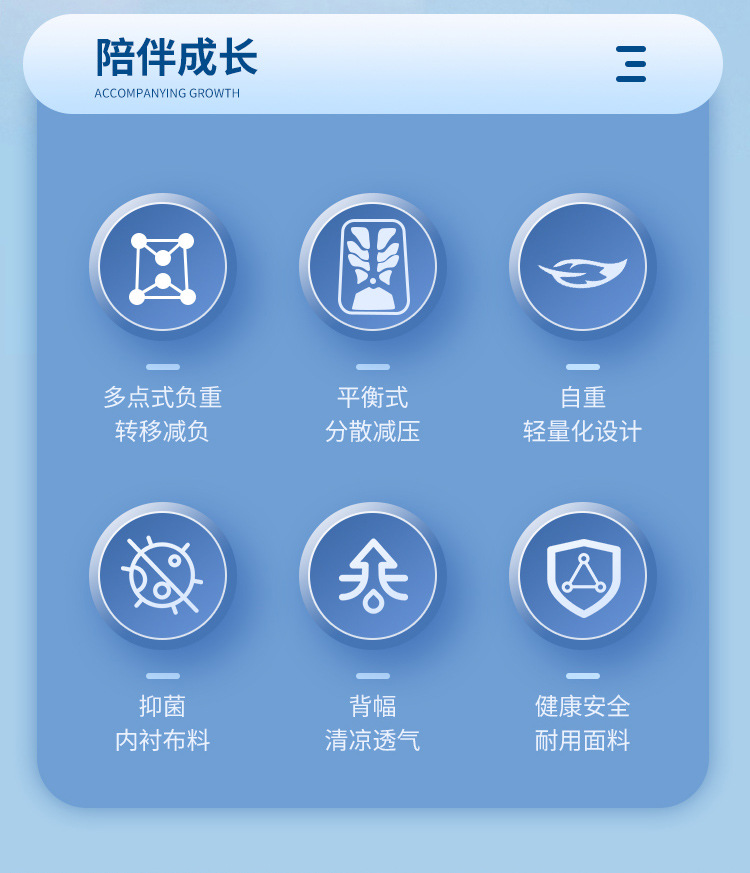 陪伴成长
ACCOMPANYING GROWTH

多点式负重
转移减负

平衡式
分散减压

自重
轻量化设计

抑菌
内衬布料

背幅
清凉透气

健康安全
耐用面料