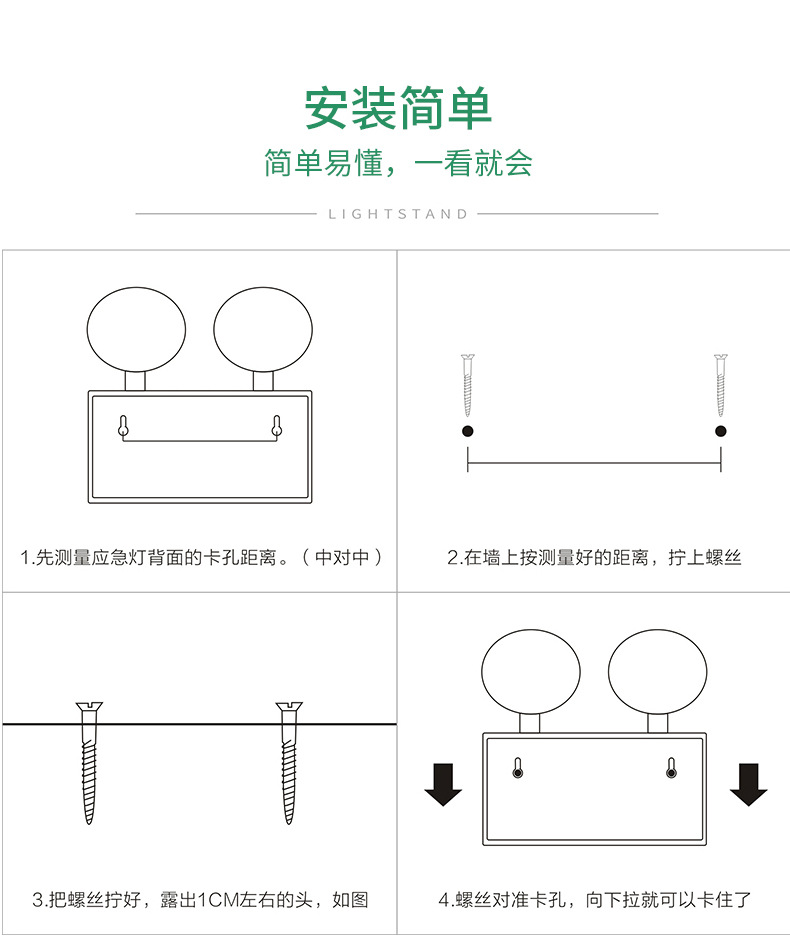 安装简单

简单易懂，一看就会

LIGHTSTAND

1.先测量应急灯背面的卡孔距离。（中对中）

2.在墙上按测量好的距离，拧上螺丝

3.把螺丝拧好，露出1CM左右的头，如图

4.螺丝对准卡孔，向下拉就可以卡住了