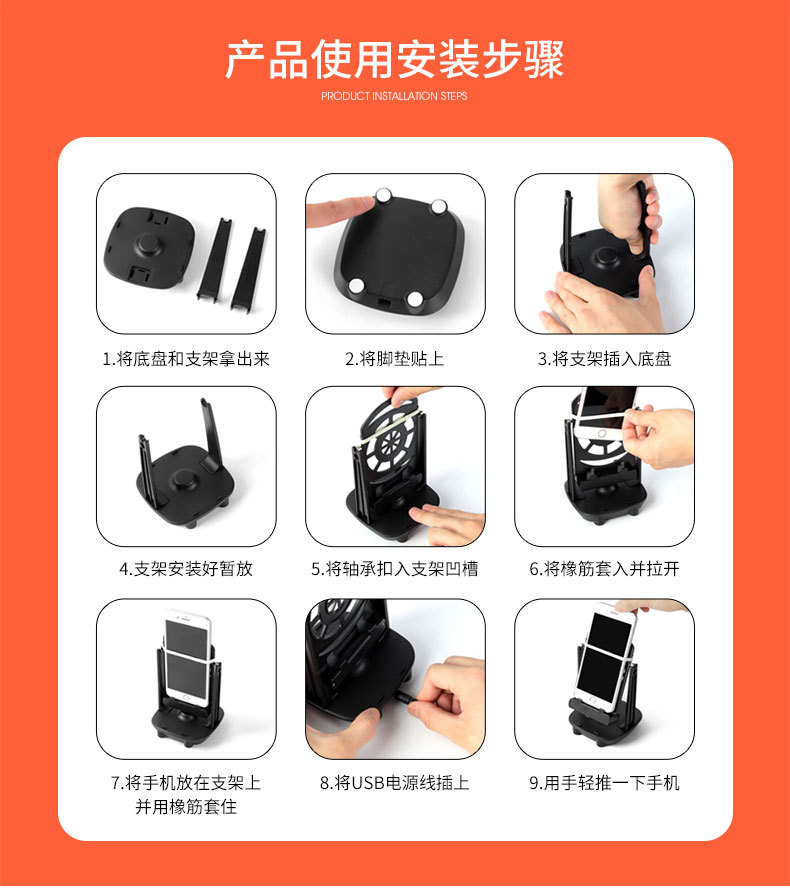 产品使用安装步骤

PRODUCT INSTALLATION STEPS

1.将底盘和支架拿出来

2.将脚垫贴上

3.将支架插入底盘

4.支架安装好暂放

5.将轴承扣入支架凹槽

6.将橡筋套入并拉开

7.将手机放在支架上并用橡筋套住

8.将USB电源线插上

9.用手轻推一下手机