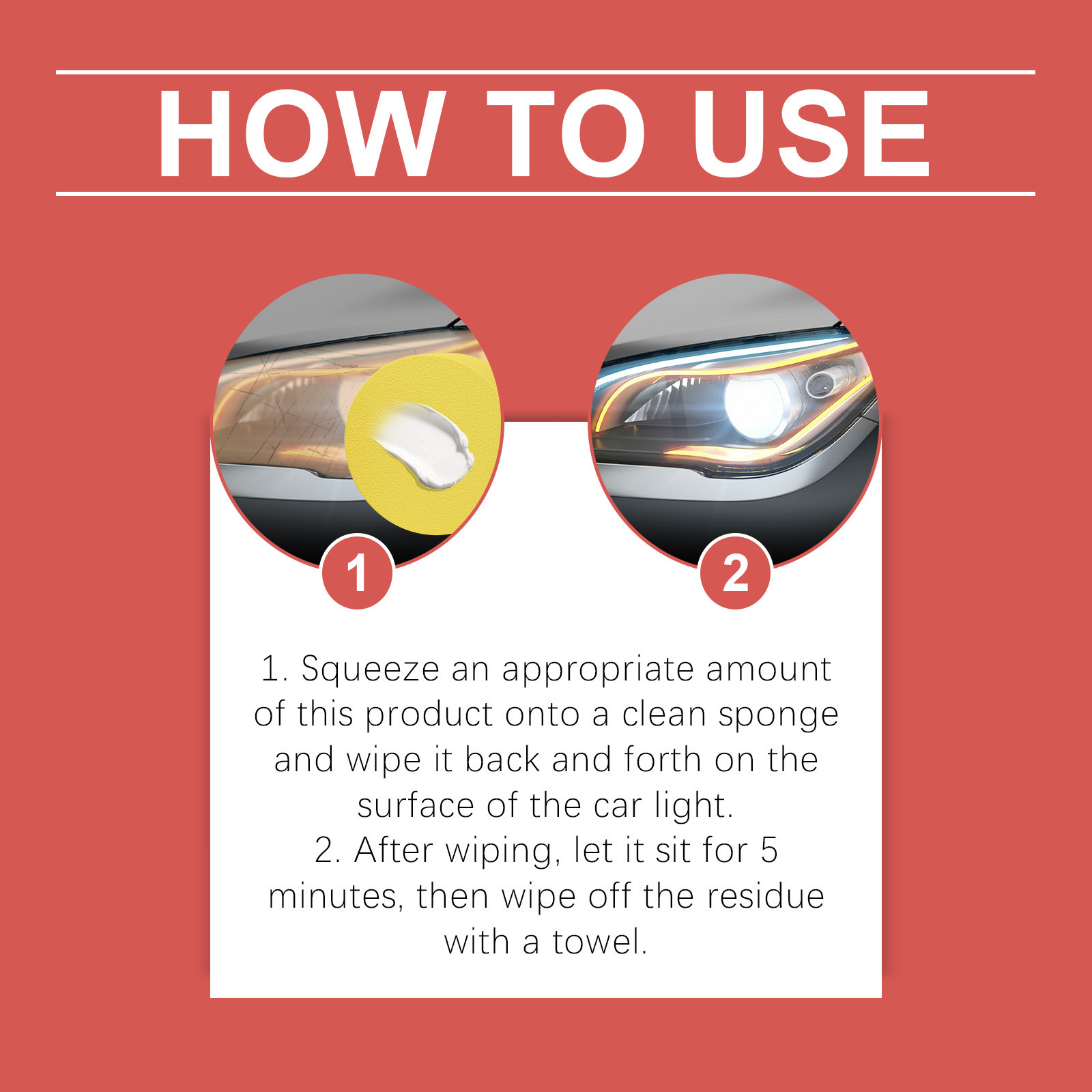 HOW TO USE

1

2

1. Squeeze an appropriate amount of this product onto a clean sponge and wipe it back and forth on the surface of the car light.
2. After wiping, let it sit for 5 minutes, then wipe off the residue with a towel.