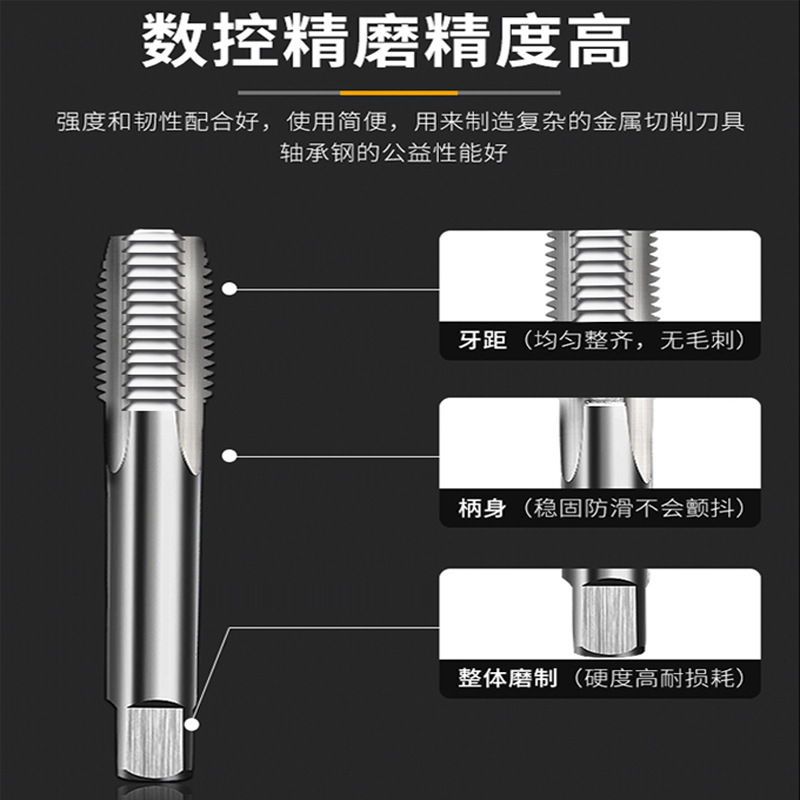 数控精磨精度高

强度和韧性配合好，使用简便，用来制造复杂的金属切削刀具
轴承钢的公益性能好

牙距（均匀整齐，无毛刺）

柄身（稳固防滑不会颤抖）

整体磨制（硬度高耐损耗）