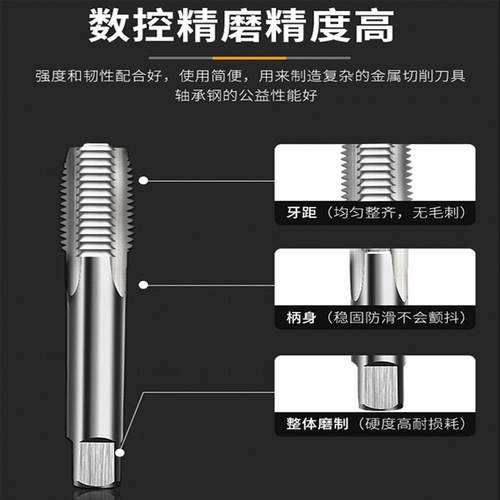 数控精磨精度高

强度和韧性配合好，使用简便，用来制造复杂的金属切削刀具
轴承钢的公益性能好

牙距（均匀整齐，无毛刺）

柄身（稳固防滑不会颤抖）

整体磨制（硬度高耐损耗）