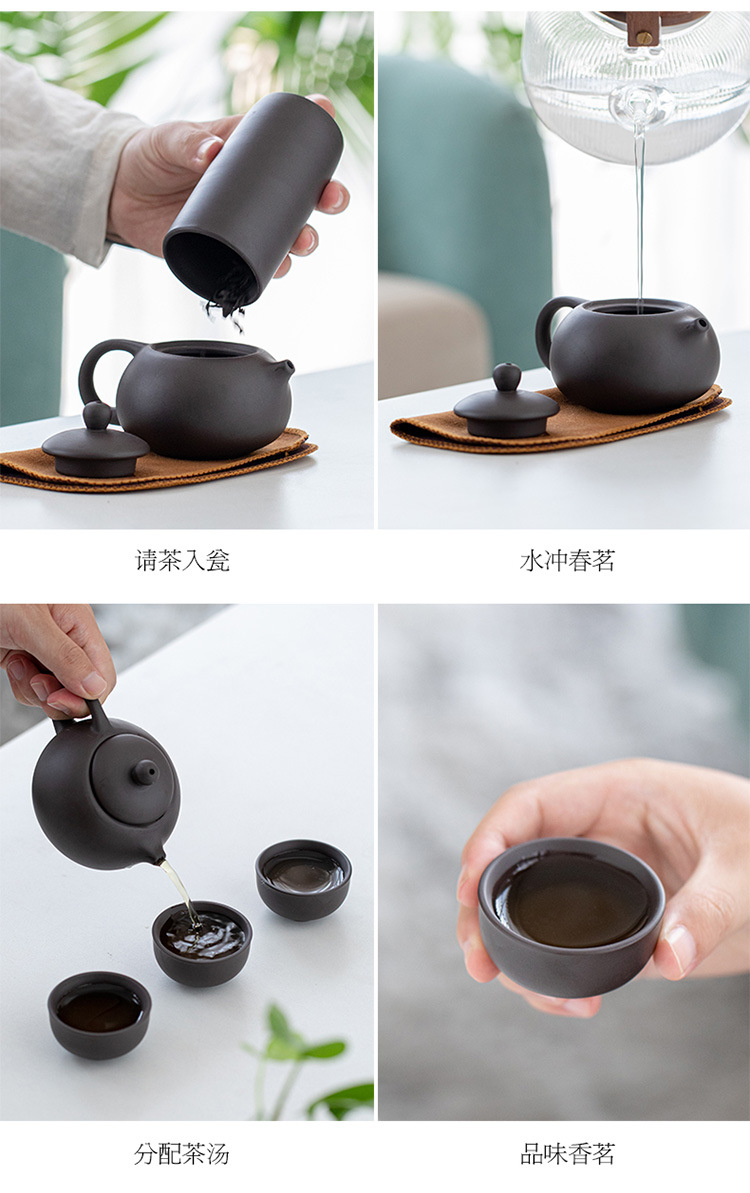 请茶入瓮

水冲春茗

分配茶汤

品味香茗