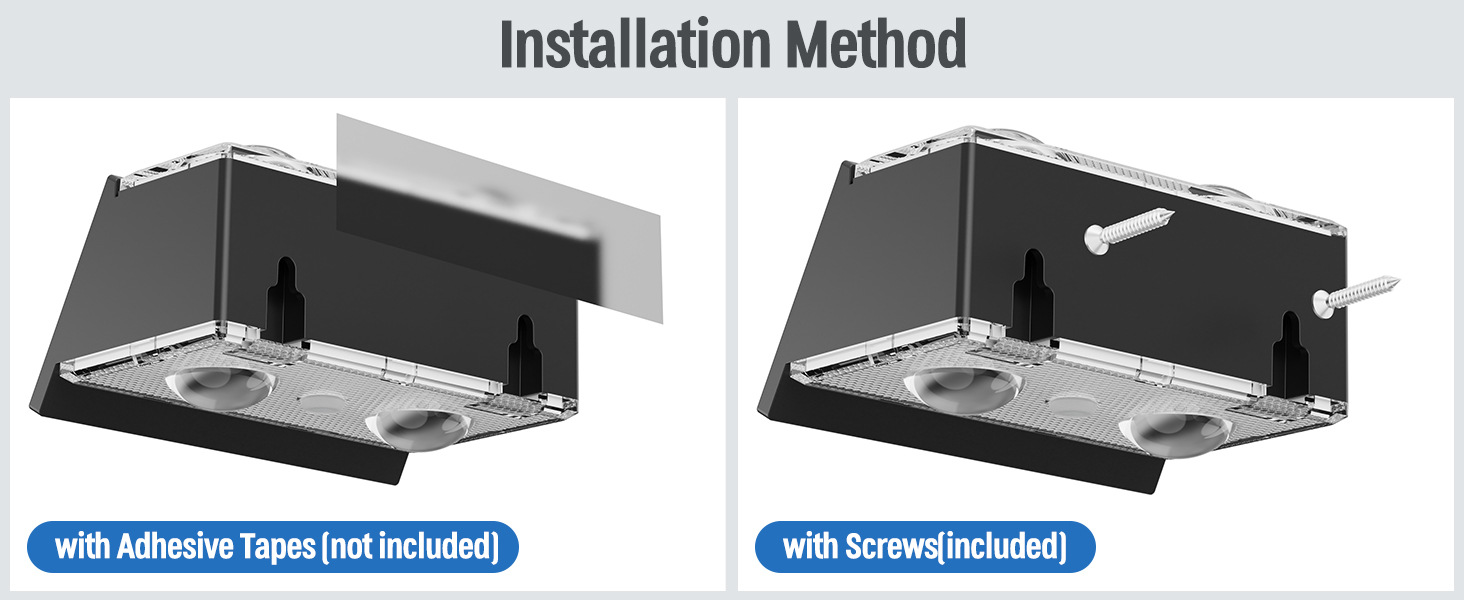 Installation Method

with Adhesive Tapes (not included)

with Screws(included)