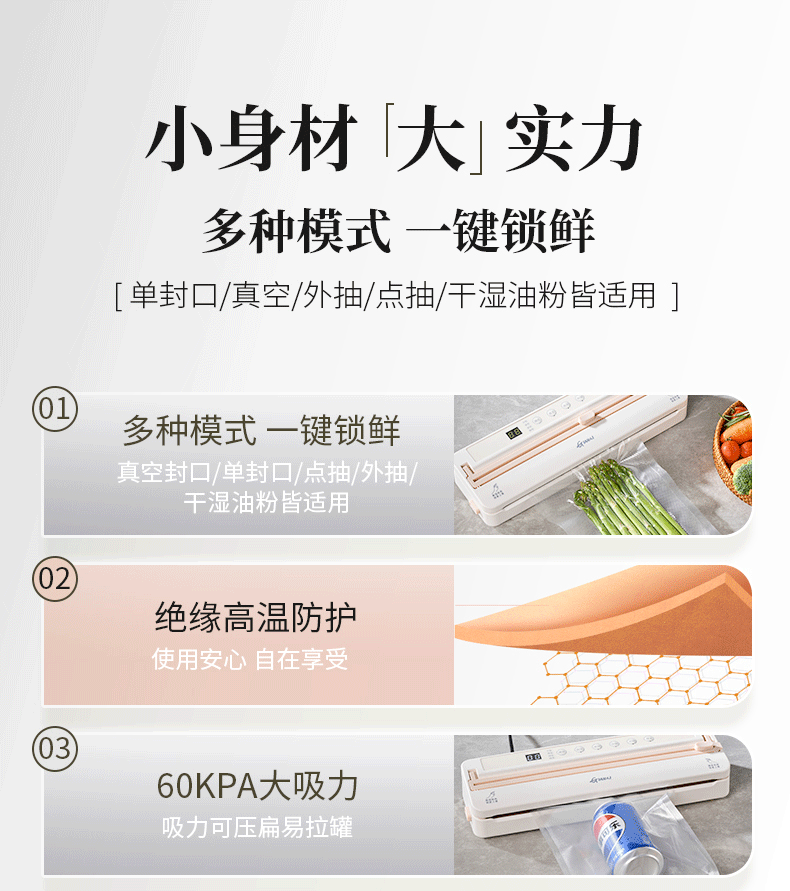 小身材「大」实力

多种模式 一键锁鲜

[ 单封口/真空/外抽/点抽/干湿油粉皆适用 ]

01

多种模式 一键锁鲜

真空封口/单封口/点抽/外抽/干湿油粉皆适用

02

绝缘高温防护

使用安心 自在享受

03

60KPA大吸力

吸力可压扁易拉罐