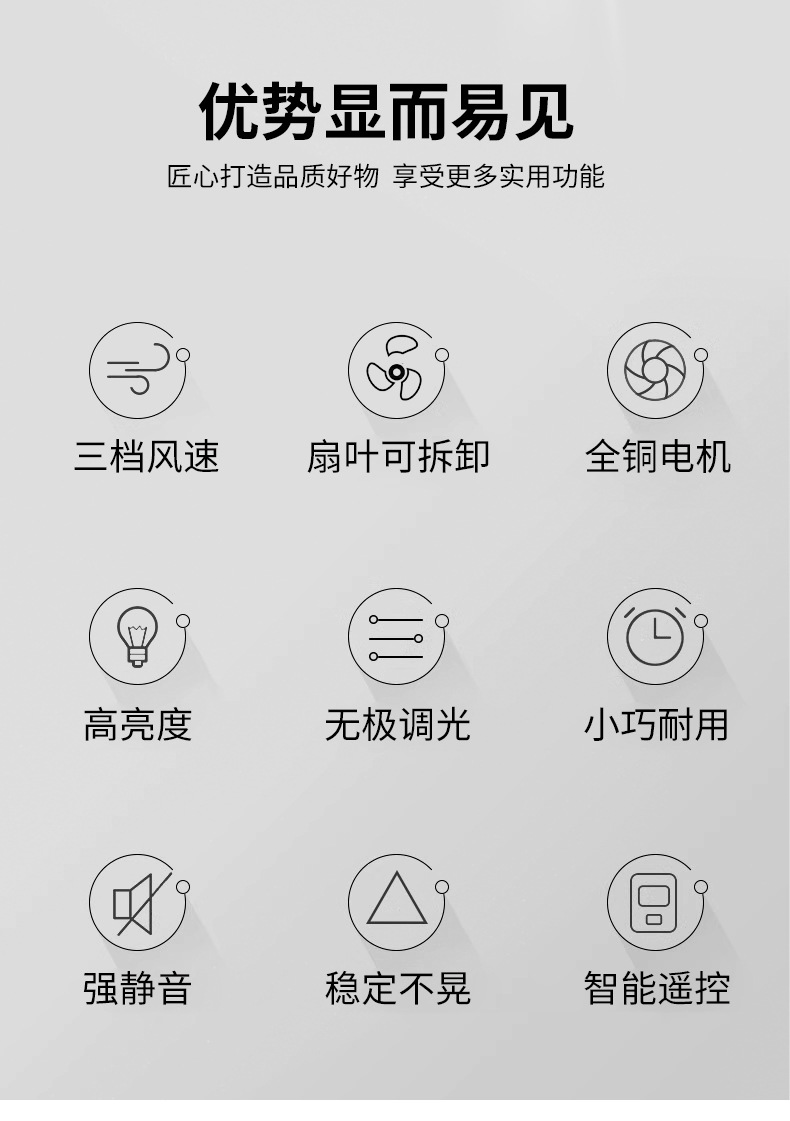 优势显而易见

匠心打造品质好物 享受更多实用功能

三档风速

扇叶可拆卸

全铜电机

高亮度

无极调光

小巧耐用

强静音

稳定不晃

智能遥控