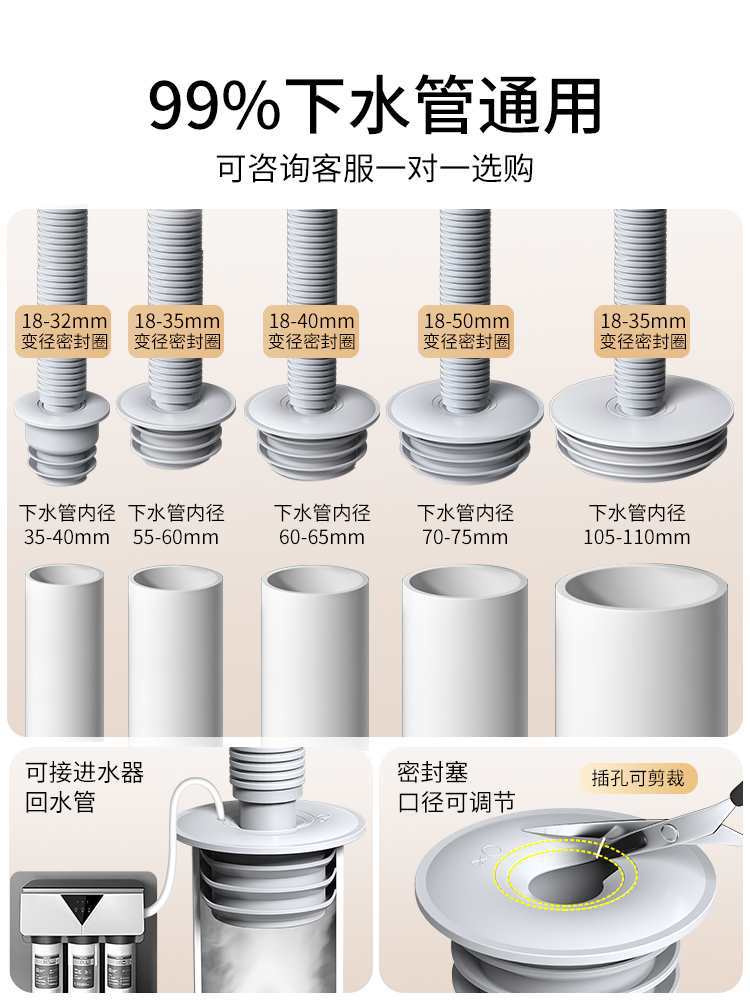 99%下水管通用

可咨询客服一对一选购

18-32mm 变径密封圈

18-35mm 变径密封圈

18-40mm 变径密封圈

18-50mm 变径密封圈

18-35mm 变径密封圈

下水管内径 35-40mm

下水管内径 55-60mm

下水管内径 60-65mm

下水管内径 70-75mm

下水管内径 105-110mm

可接进水器 回水管

密封塞 口径可调节

插孔可剪裁