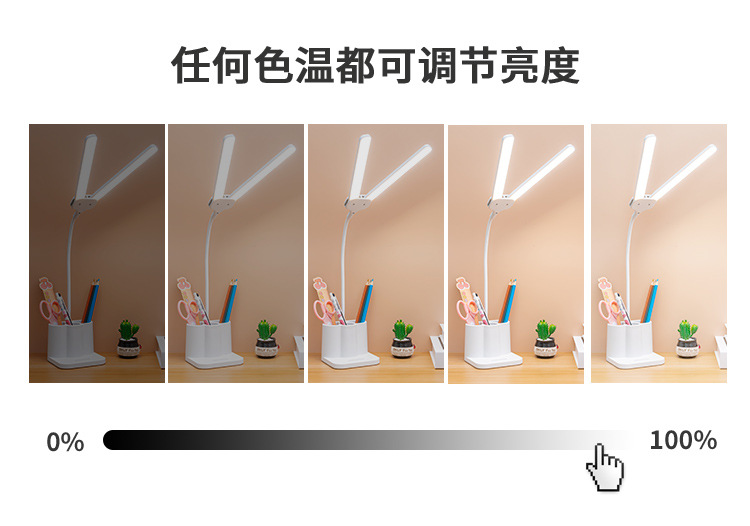 任何色温都可调节亮度

0%

100%