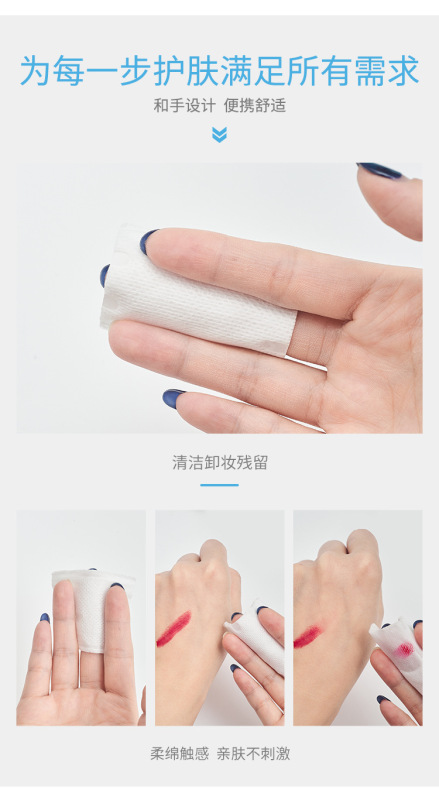 为每一步护肤满足所有需求

和手设计 便携舒适

清洁卸妆残留

柔绵触感 亲肤不刺激