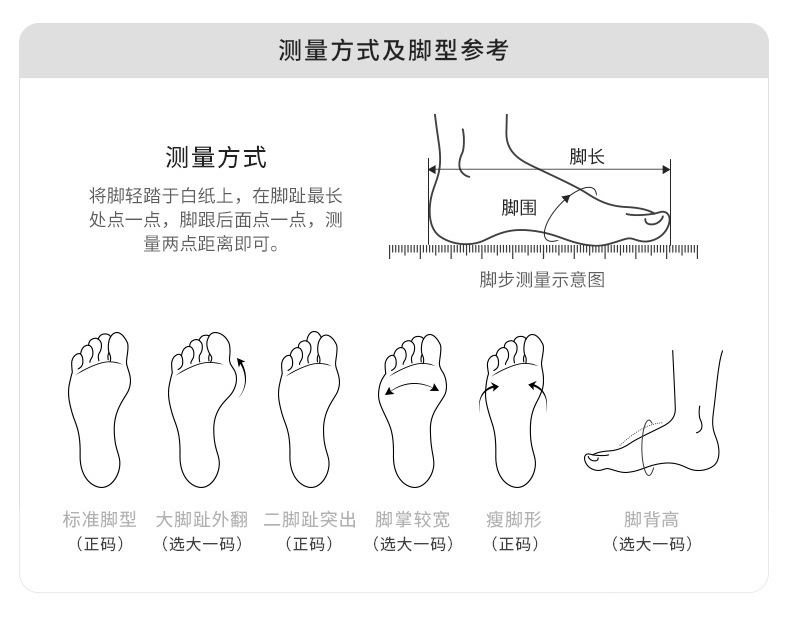 测量方式及脚型参考

测量方式

将脚轻踏于白纸上，在脚趾最长处点一点，脚跟后面点一点，测量两点距离即可。

脚长

脚围

脚步测量示意图

标准脚型
（正码）

大脚趾外翻
（选大一码）

二脚趾突出
（正码）

脚掌较宽
（选大一码）

瘦脚形
（正码）

脚背高
（选大一码）