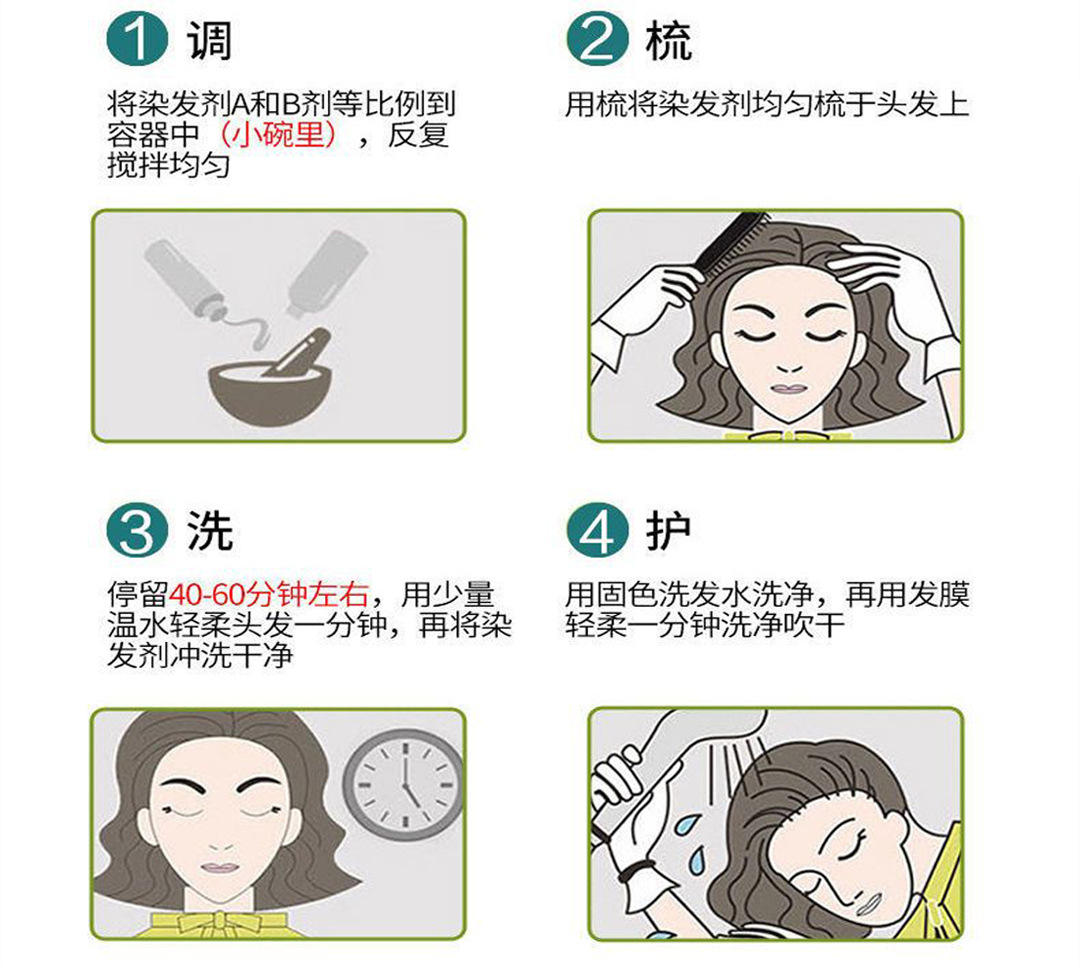 1 调

将染发剂A和B剂等比例到容器中（小碗里），反复搅拌均匀

2 梳

用梳将染发剂均匀梳于头发上

3 洗

停留40-60分钟左右，用少量温水轻柔头发一分钟，再将染发剂冲洗干净

4 护

用固色洗发水洗净，再用发膜轻柔一分钟洗净吹干