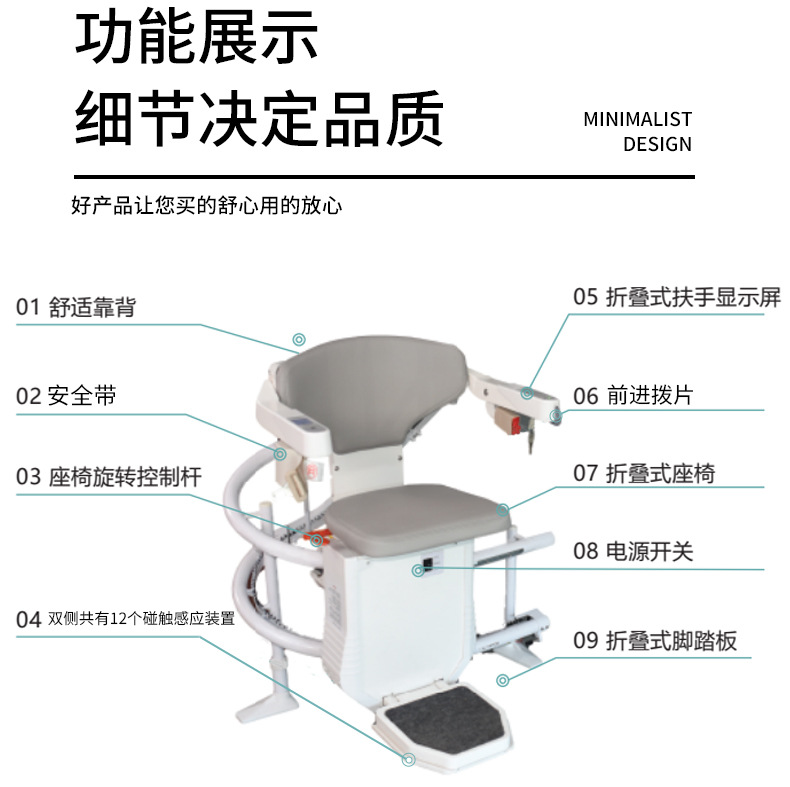 功能展示
细节决定品质

MINIMALIST
DESIGN

好产品让您买的舒心用的放心

01 舒适靠背

02 安全带

03 座椅旋转控制杆

04 双侧共有12个碰触感应装置

05 折叠式扶手显示屏

06 前进拨片

07 折叠式座椅

08 电源开关

09 折叠式脚踏板