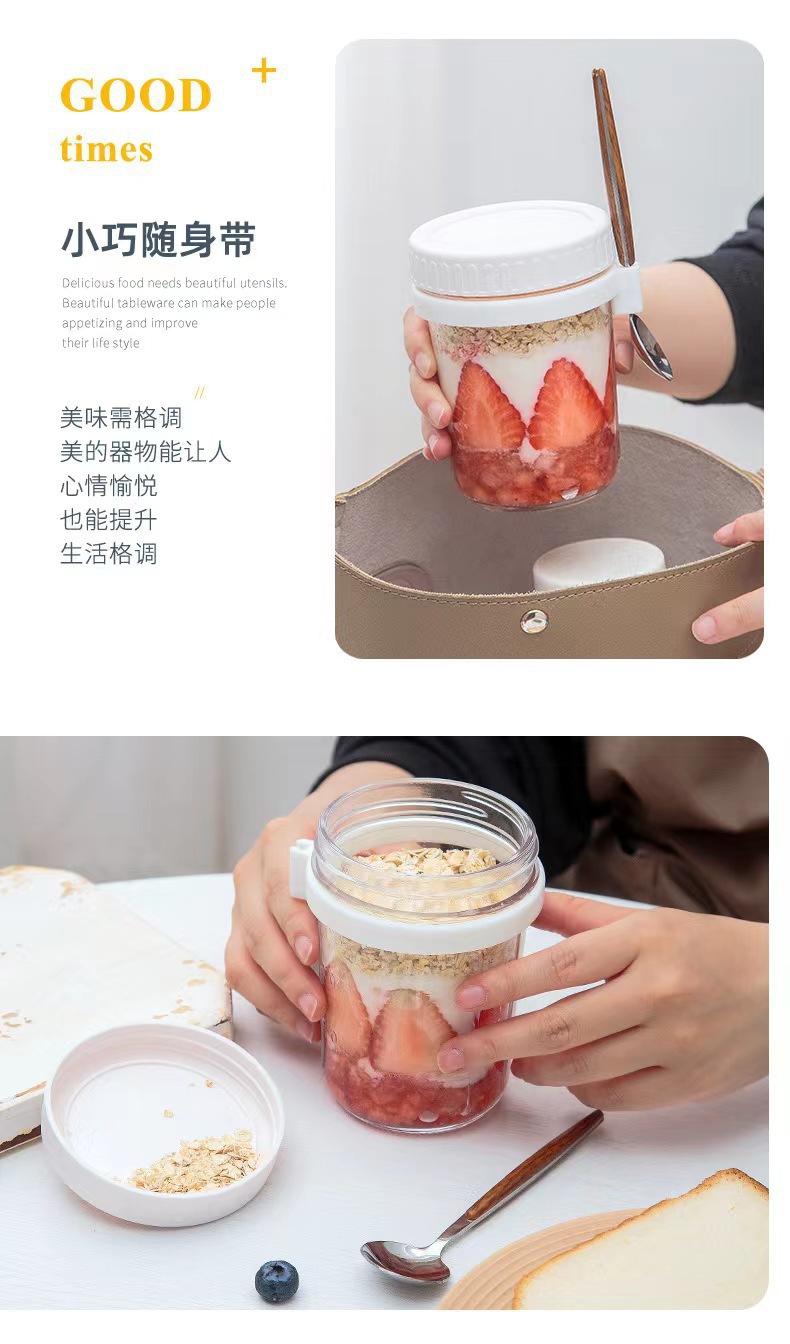 GOOD +
times

小巧随身带

Delicious food needs beautiful utensils. Beautiful tableware can make people appetizing and improve their life style

//

美味需格调
美的器物能让人
心情愉悦
也能提升
生活格调