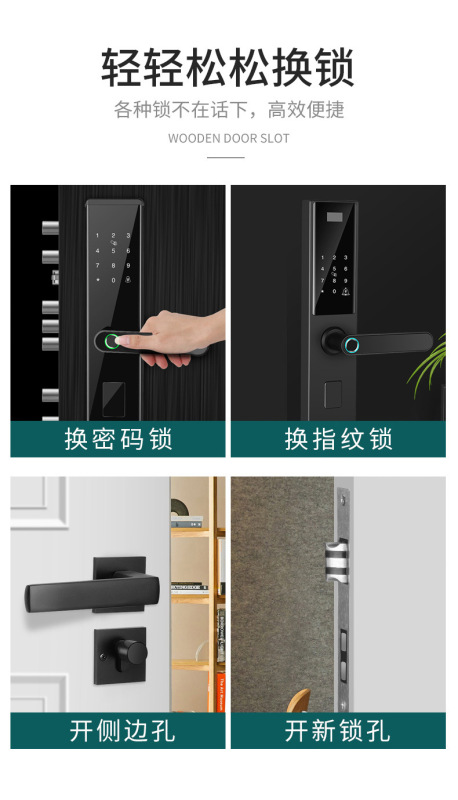 轻轻松松换锁

各种锁不在话下，高效便捷

WOODEN DOOR SLOT

换密码锁

换指纹锁

开侧边孔

开新锁孔