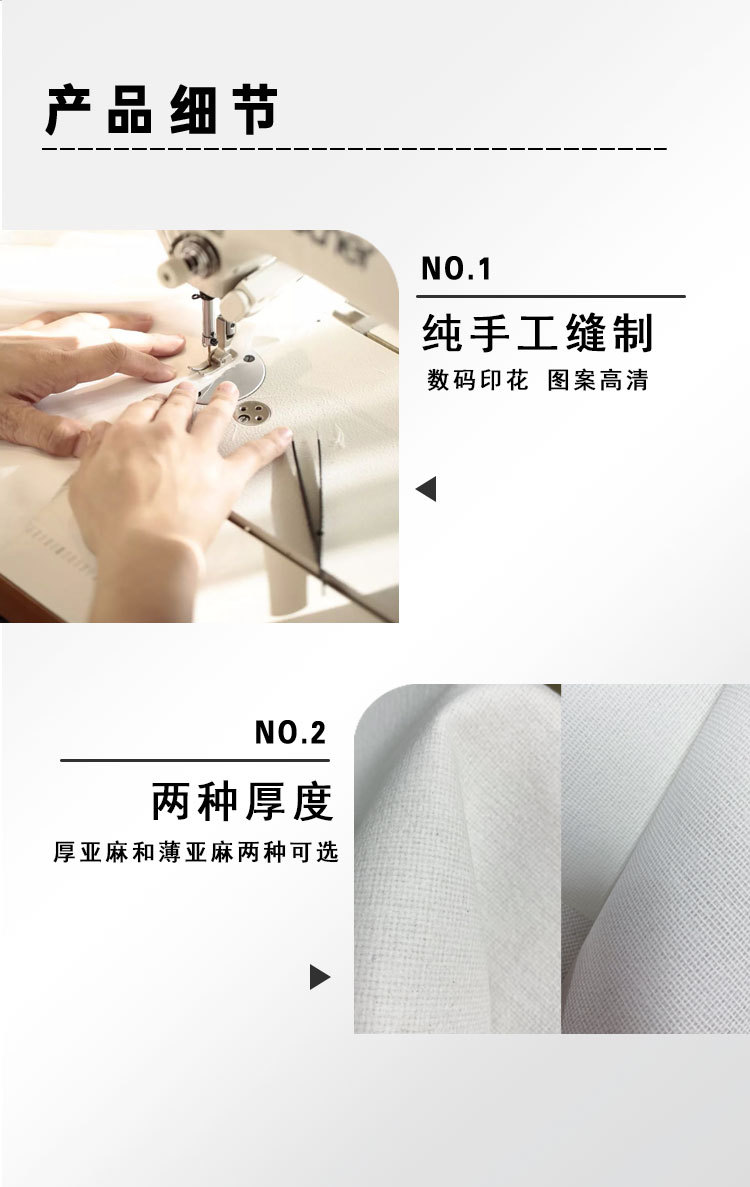 产品细节

NO.1

纯手工缝制

数码印花 图案高清

NO.2

两种厚度

厚亚麻和薄亚麻两种可选