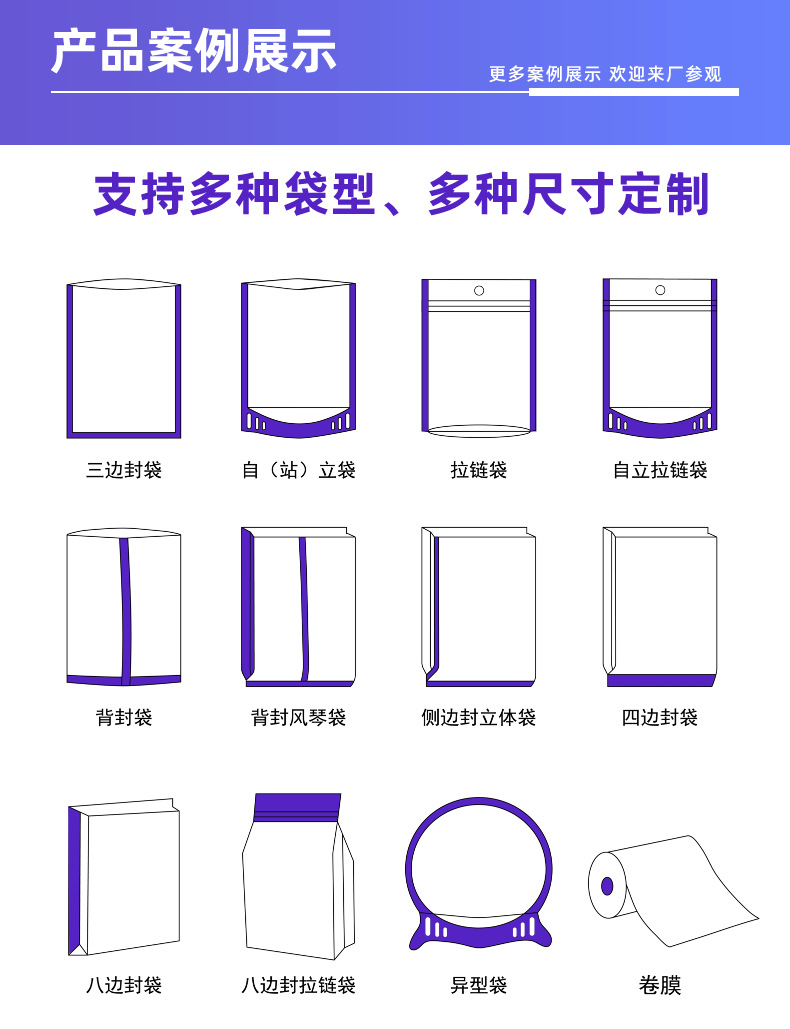 产品案例展示

更多案例展示 欢迎来厂参观

支持多种袋型、多种尺寸定制

三边封袋
自（站）立袋
拉链袋
自立拉链袋

背封袋
背封风琴袋
侧边封立体袋
四边封袋

八边封袋
八边封拉链袋
异型袋
卷膜