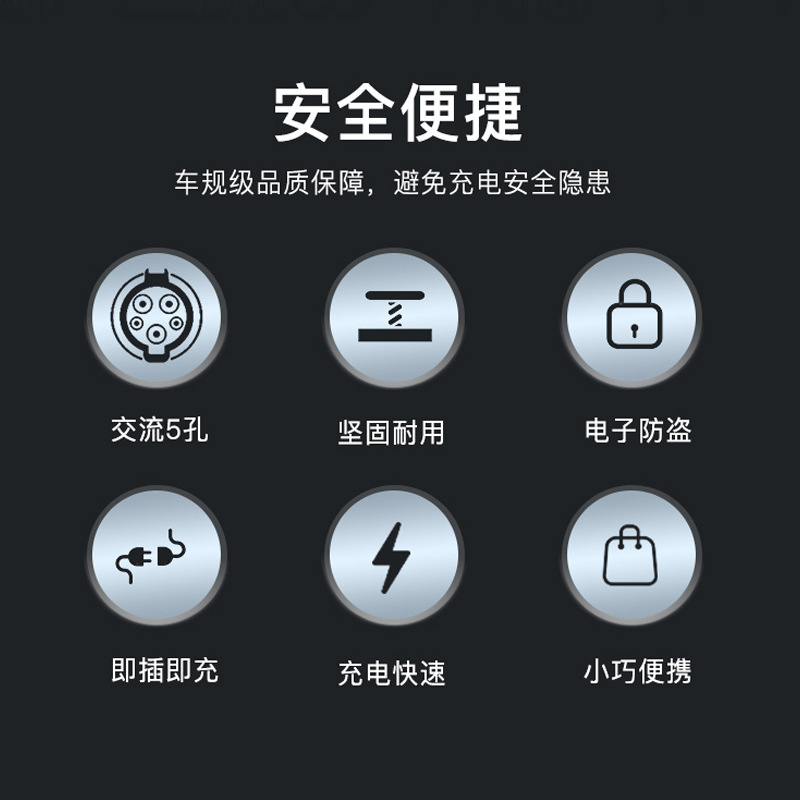 安全便捷

车规级品质保障，避免充电安全隐患

交流5孔

坚固耐用

电子防盗

即插即充

充电快速

小巧便携