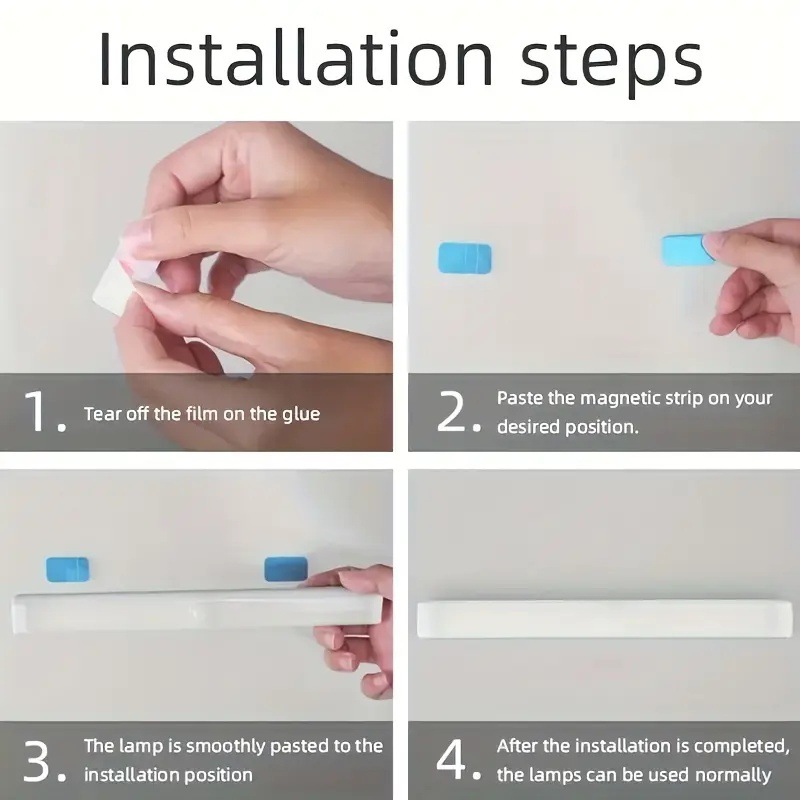 Installation steps

1. Tear off the film on the glue

2. Paste the magnetic strip on your desired position.

3. The lamp is smoothly pasted to the installation position

4. After the installation is completed, the lamps can be used normally