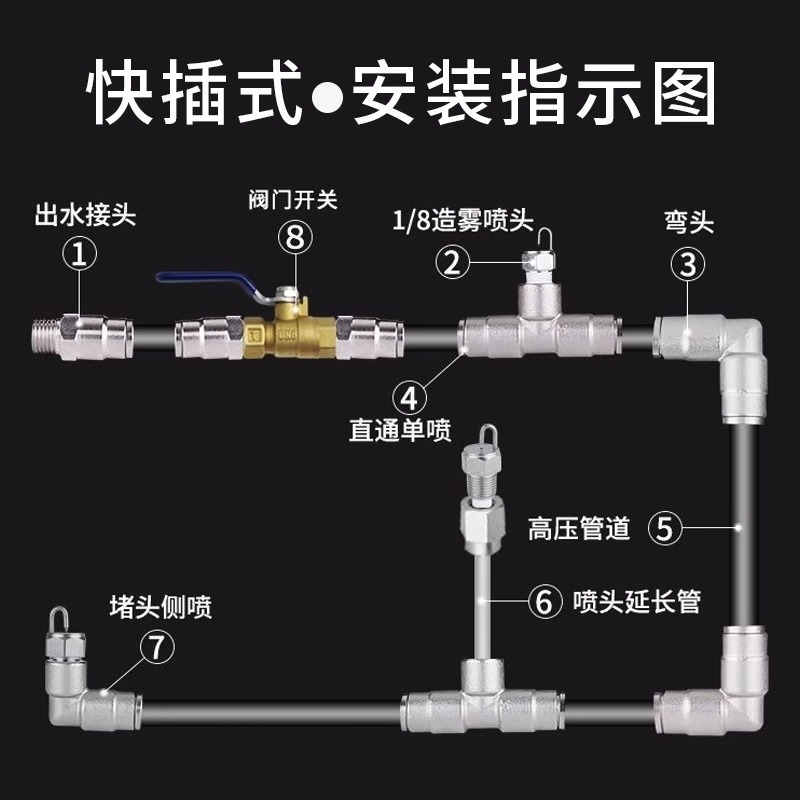 快插式●安装指示图

出水接头
①

阀门开关
⑧

1/8造雾喷头
②

弯头
③

④
直通单喷

高压管道 ⑤

⑥ 喷头延长管

堵头侧喷
⑦