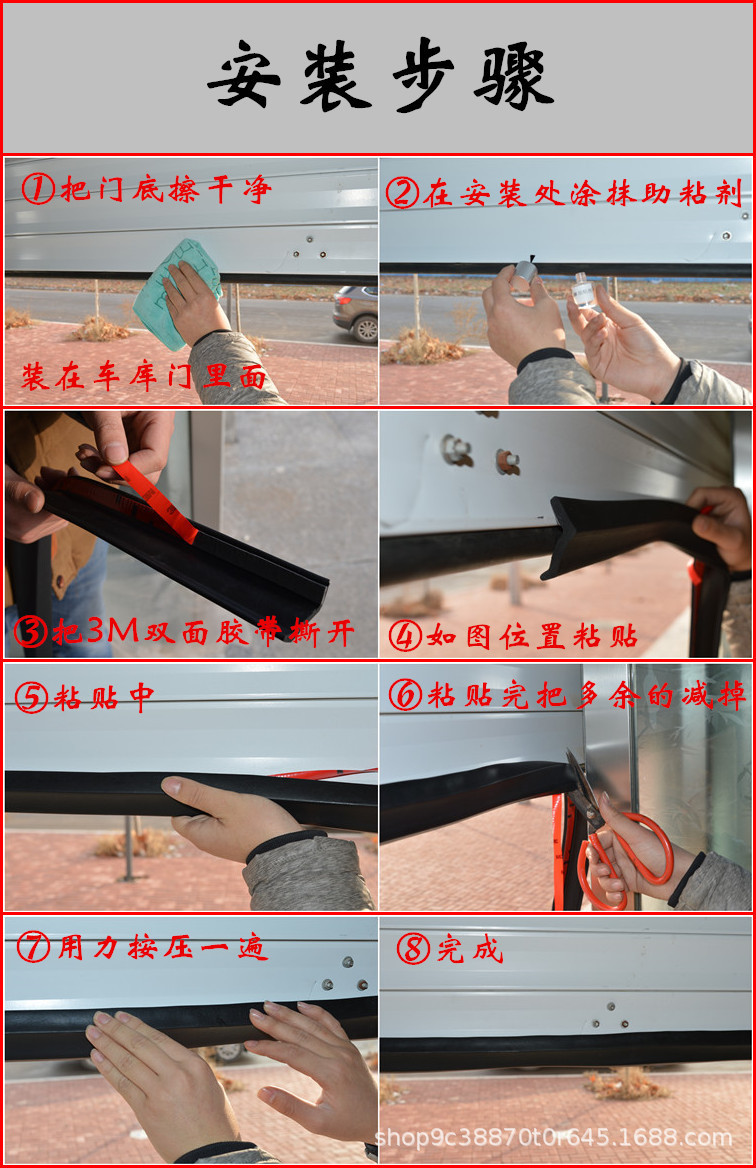 安装步骤

①把门底擦干净

装在车库门里面

②在安装处涂抹助粘剂

③把3M双面胶带撕开

④如图位置粘贴

⑤粘贴中

⑥粘贴完把多余的减掉

⑦用力按压一遍

⑧完成

shop9c38870t0r645.1688.com