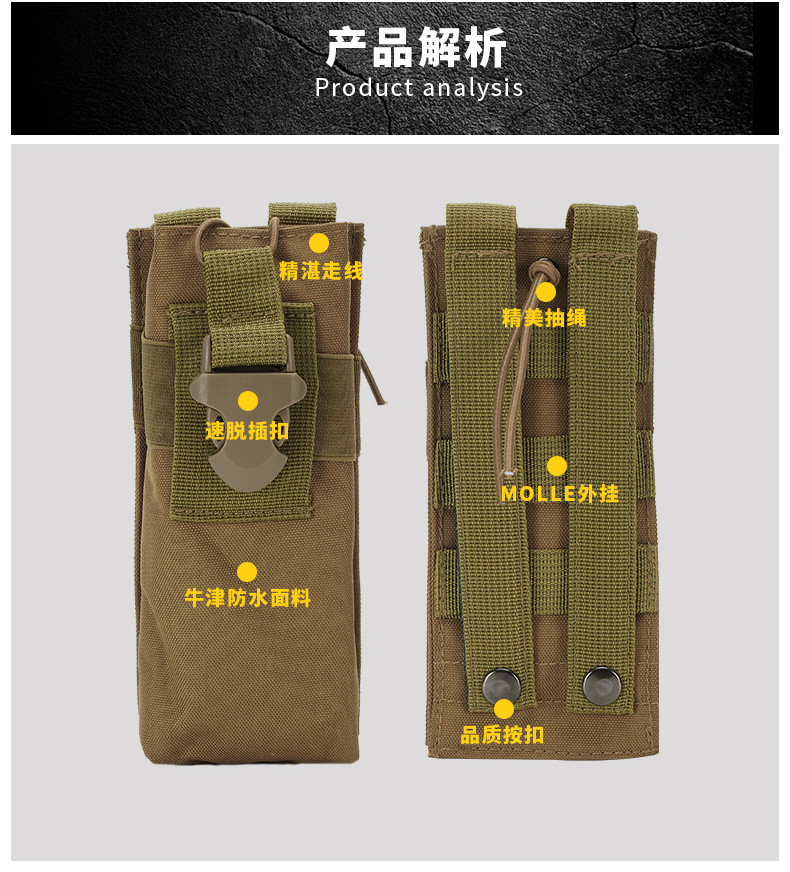 产品解析
Product analysis

精湛走线

速脱插扣

牛津防水面料

精美抽绳

MOLLE外挂

品质按扣