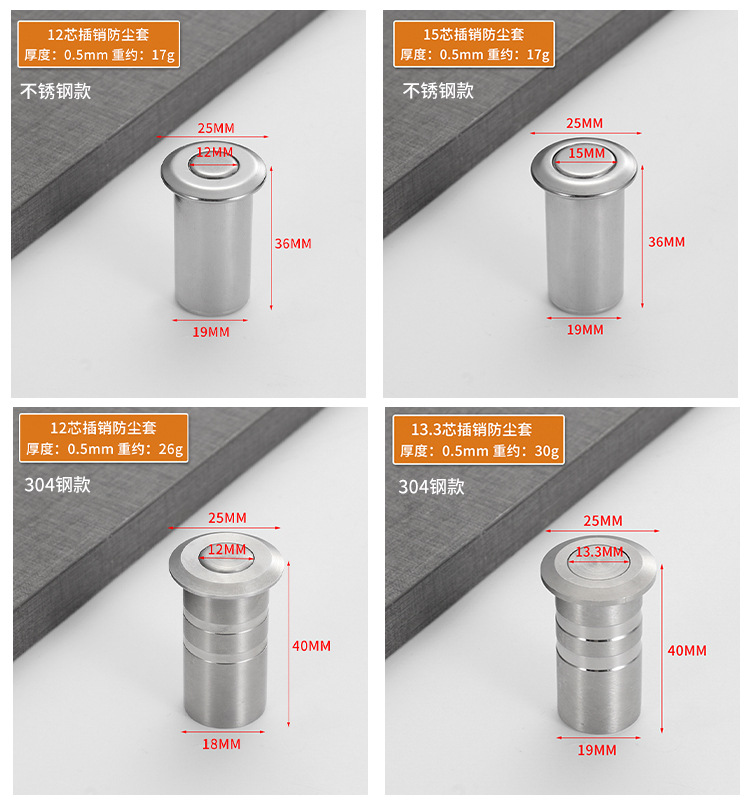 12芯插销防尘套
厚度：0.5mm 重约：17g

不锈钢款

25MM
12MM
36MM
19MM

15芯插销防尘套
厚度：0.5mm 重约：17g

不锈钢款

25MM
15MM
36MM
19MM

12芯插销防尘套
厚度：0.5mm 重约：26g

304钢款

25MM
12MM
40MM
18MM

13.3芯插销防尘套
厚度：0.5mm 重约：30g

304钢款

25MM
13.3MM
40MM
19MM