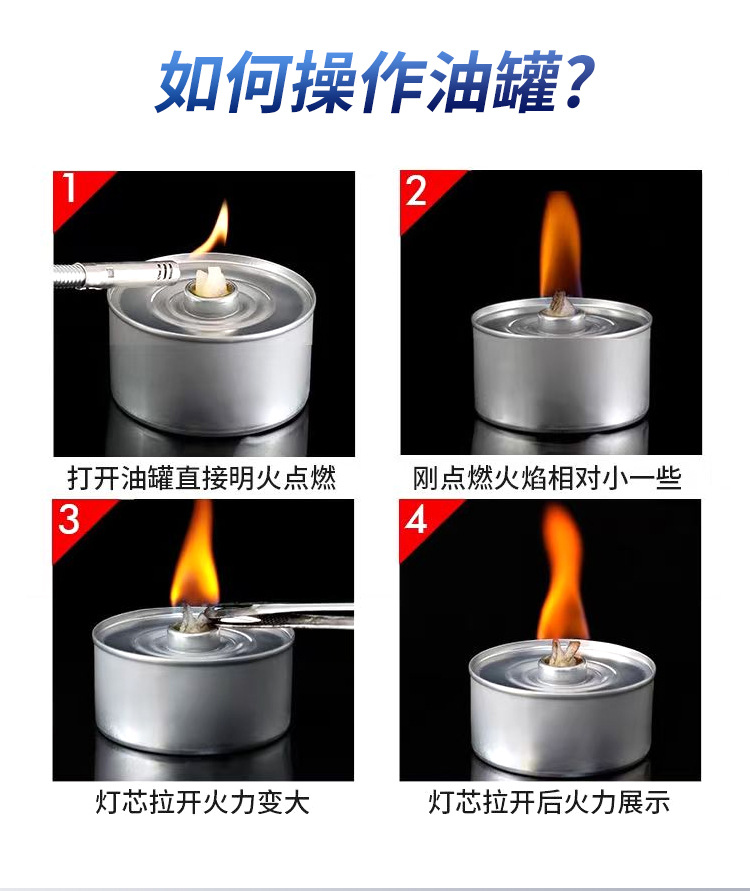 如何操作油罐?

1
打开油罐直接明火点燃

2
刚点燃火焰相对小一些

3
灯芯拉开火力变大

4
灯芯拉开后火力展示