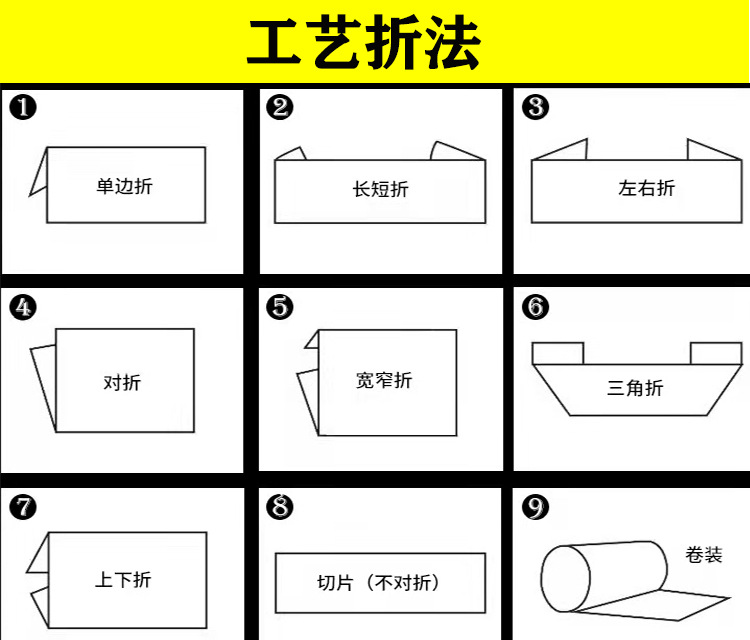 工艺折法

❶ 单边折

❷ 长短折

❸ 左右折

❹ 对折

❺ 宽窄折

❻ 三角折

❼ 上下折

❽ 切片（不对折）

❾ 卷装