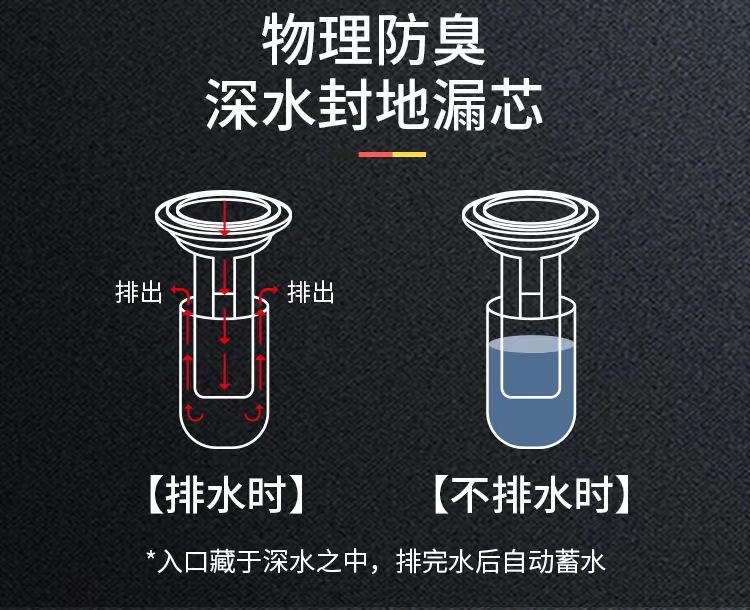 物理防臭
深水封地漏芯

排出
排出

【排水时】

【不排水时】

*入口藏于深水之中，排完水后自动蓄水